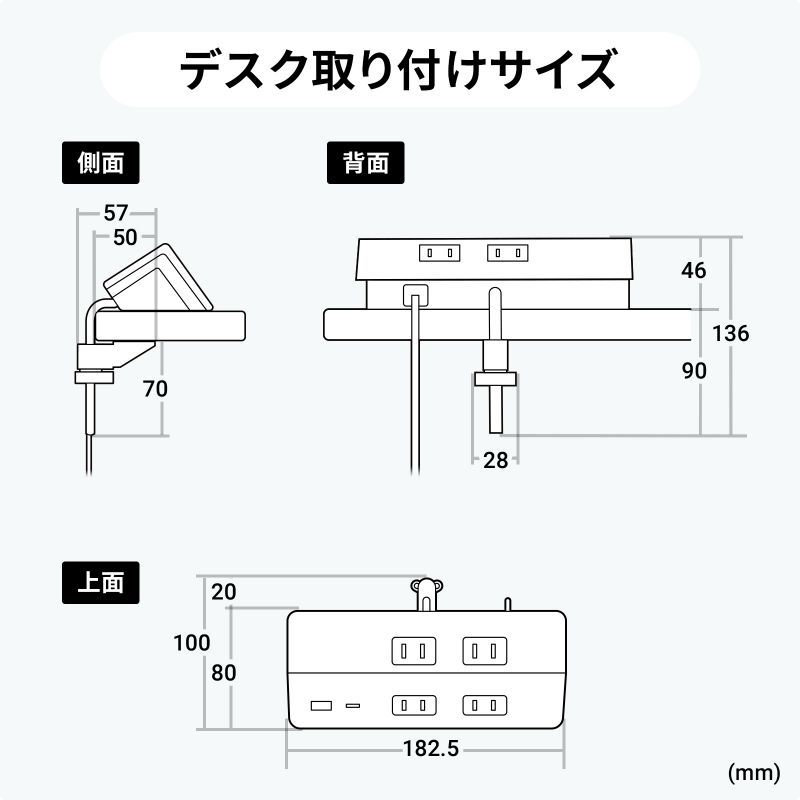 デスク取り付けサイズ

側面

57
50
70

背面

46
136
90
28

上面

20
100
80
182.5

(mm)