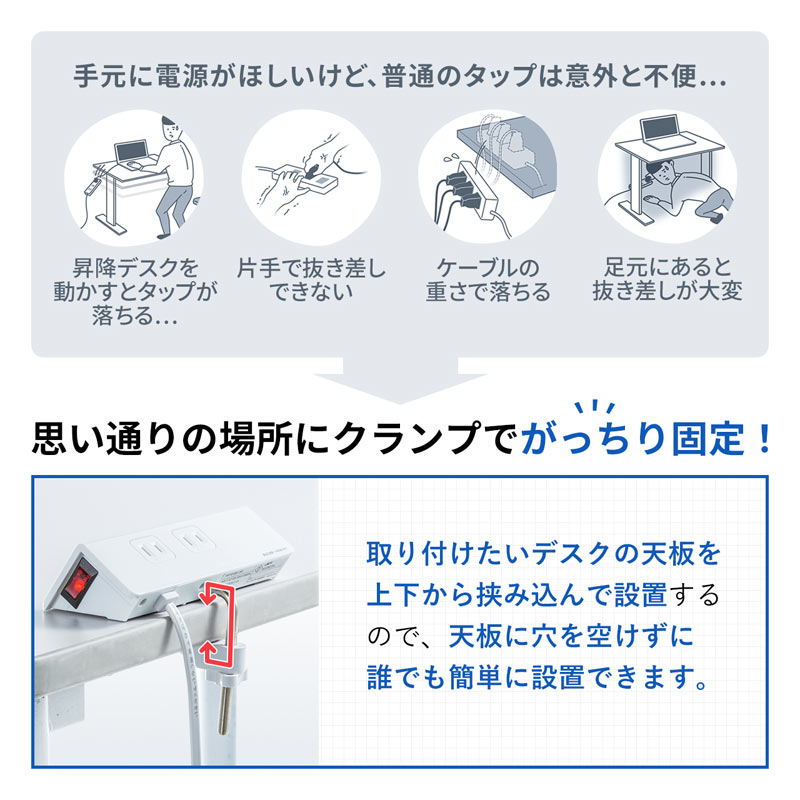 手元に電源がほしいけど、普通のタップは意外と不便…

昇降デスクを動かすとタップが落ちる…

片手で抜き差しできない

ケーブルの重さで落ちる

足元にあると抜き差しが大変

思い通りの場所にクランプでがっちり固定！

取り付けたいデスクの天板を上下から挟み込んで設置するので、天板に穴を空けずに誰でも簡単に設置できます。