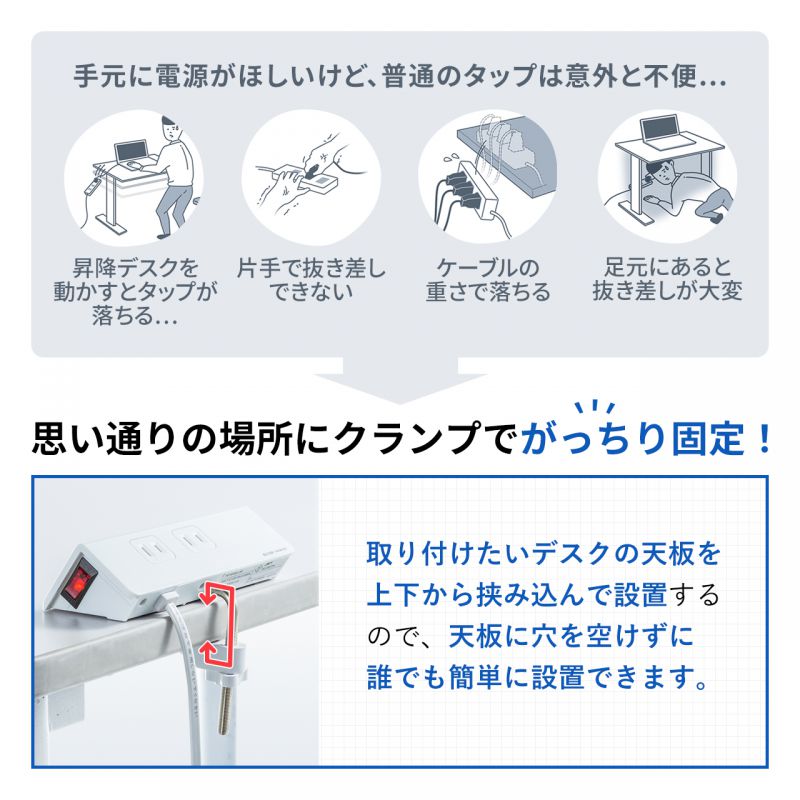 手元に電源がほしいけど、普通のタップは意外と不便…

昇降デスクを動かすとタップが落ちる…

片手で抜き差しできない

ケーブルの重さで落ちる

足元にあると抜き差しが大変

思い通りの場所にクランプでがっちり固定！

取り付けたいデスクの天板を上下から挟み込んで設置するので、天板に穴を空けずに誰でも簡単に設置できます。