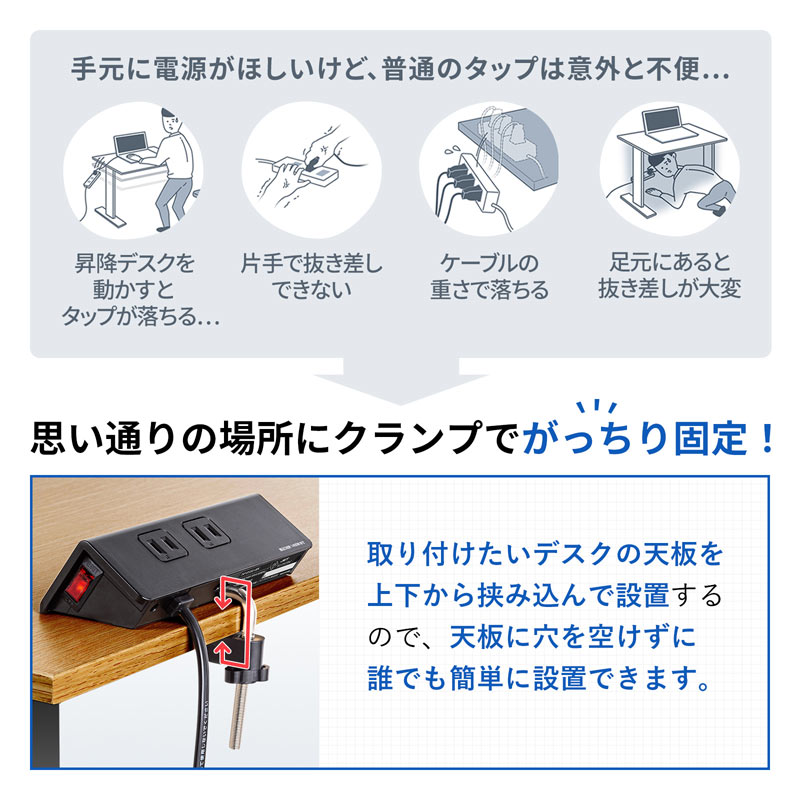 手元に電源がほしいけど、普通のタップは意外と不便…

昇降デスクを動かすとタップが落ちる…

片手で抜き差しできない

ケーブルの重さで落ちる

足元にあると抜き差しが大変

思い通りの場所にクランプでがっちり固定！

取り付けたいデスクの天板を上下から挟み込んで設置するので、天板に穴を空けずに誰でも簡単に設置できます。