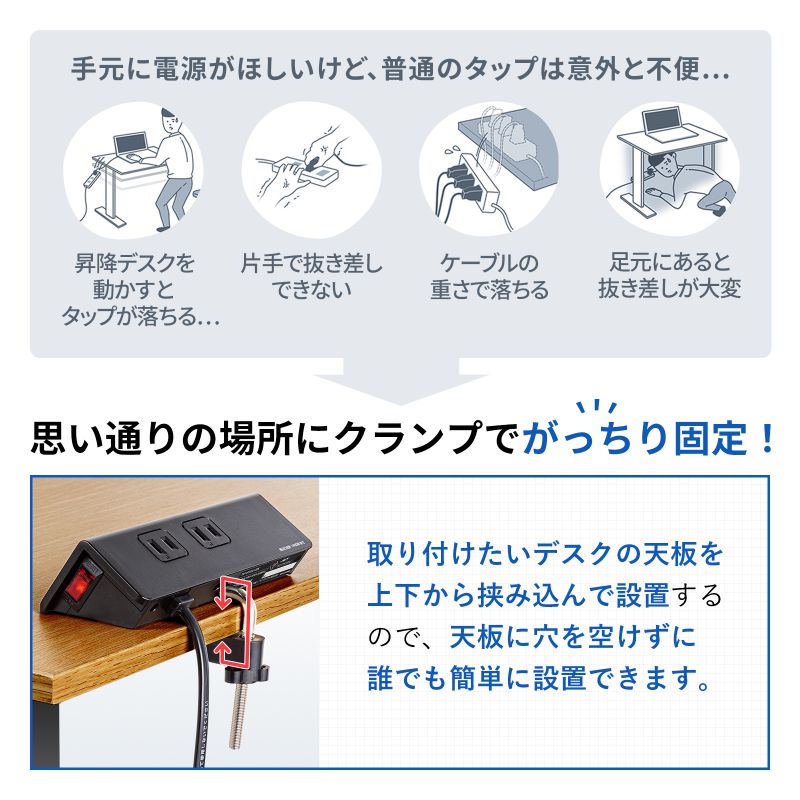 手元に電源がほしいけど、普通のタップは意外と不便…

昇降デスクを動かすとタップが落ちる…

片手で抜き差しできない

ケーブルの重さで落ちる

足元にあると抜き差しが大変

思い通りの場所にクランプでがっちり固定！

取り付けたいデスクの天板を上下から挟み込んで設置するので、天板に穴を空けずに誰でも簡単に設置できます。