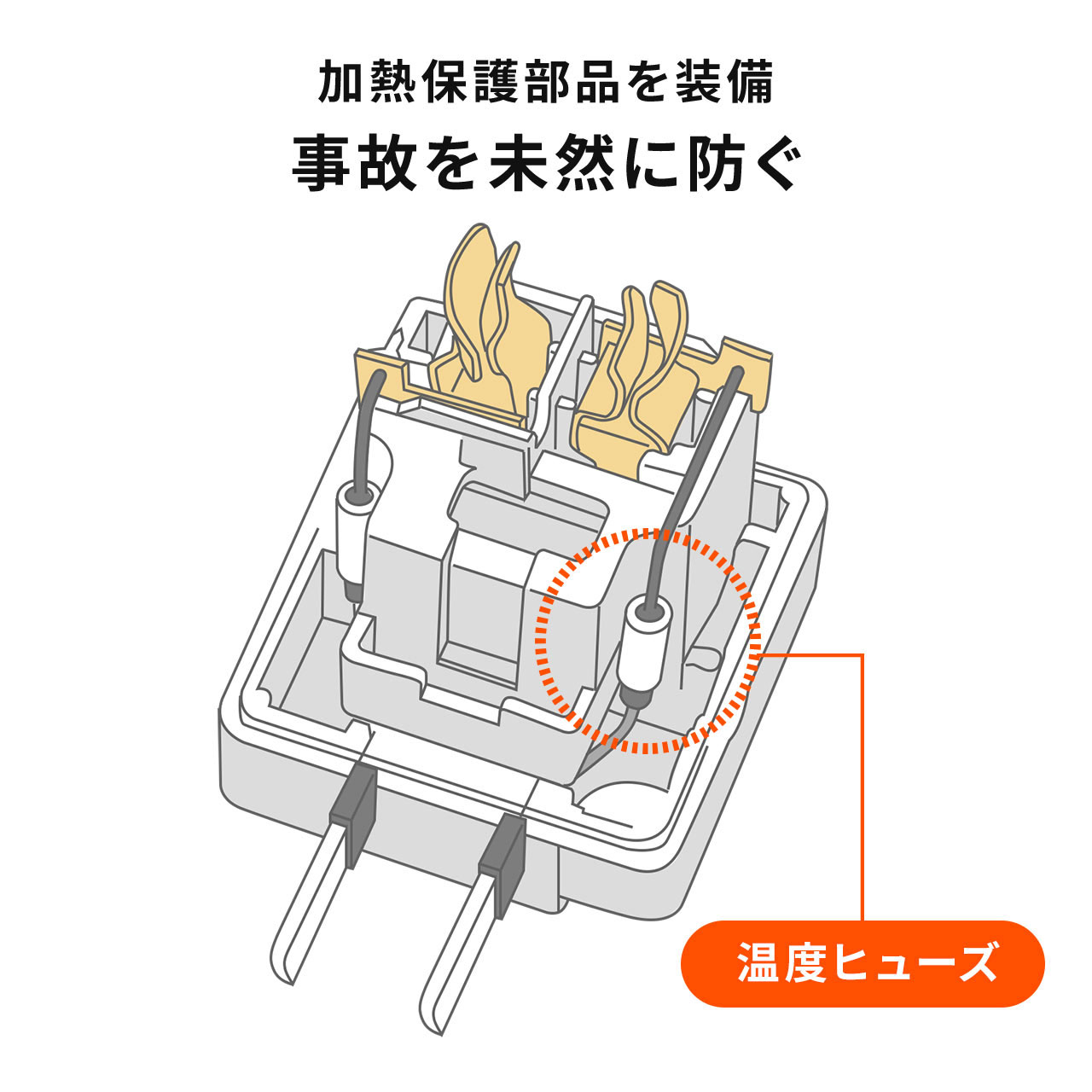 加熱保護部品を装備
事故を未然に防ぐ

温度ヒューズ