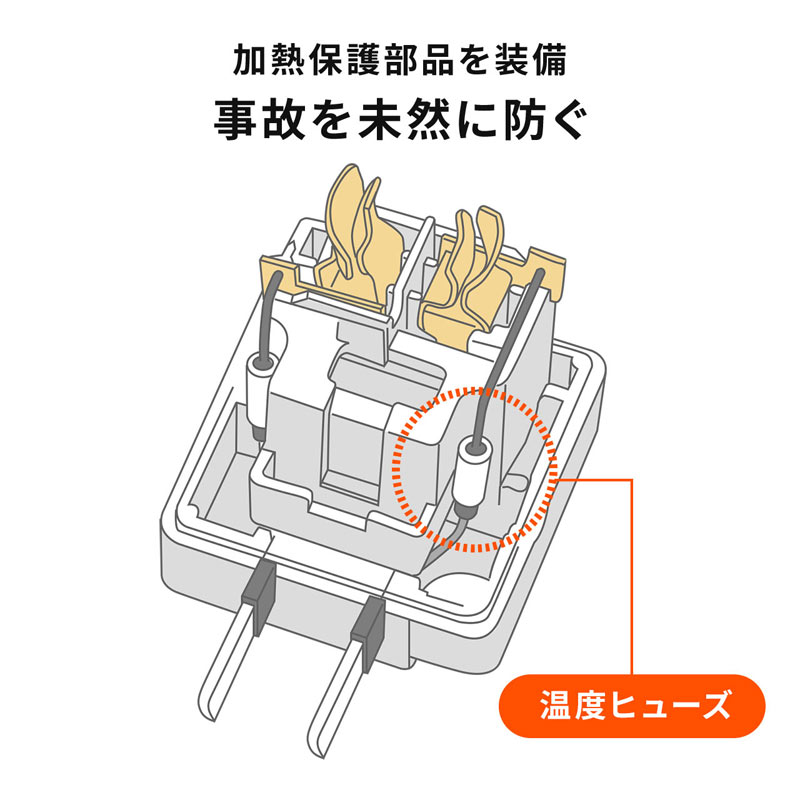 加熱保護部品を装備
事故を未然に防ぐ

温度ヒューズ