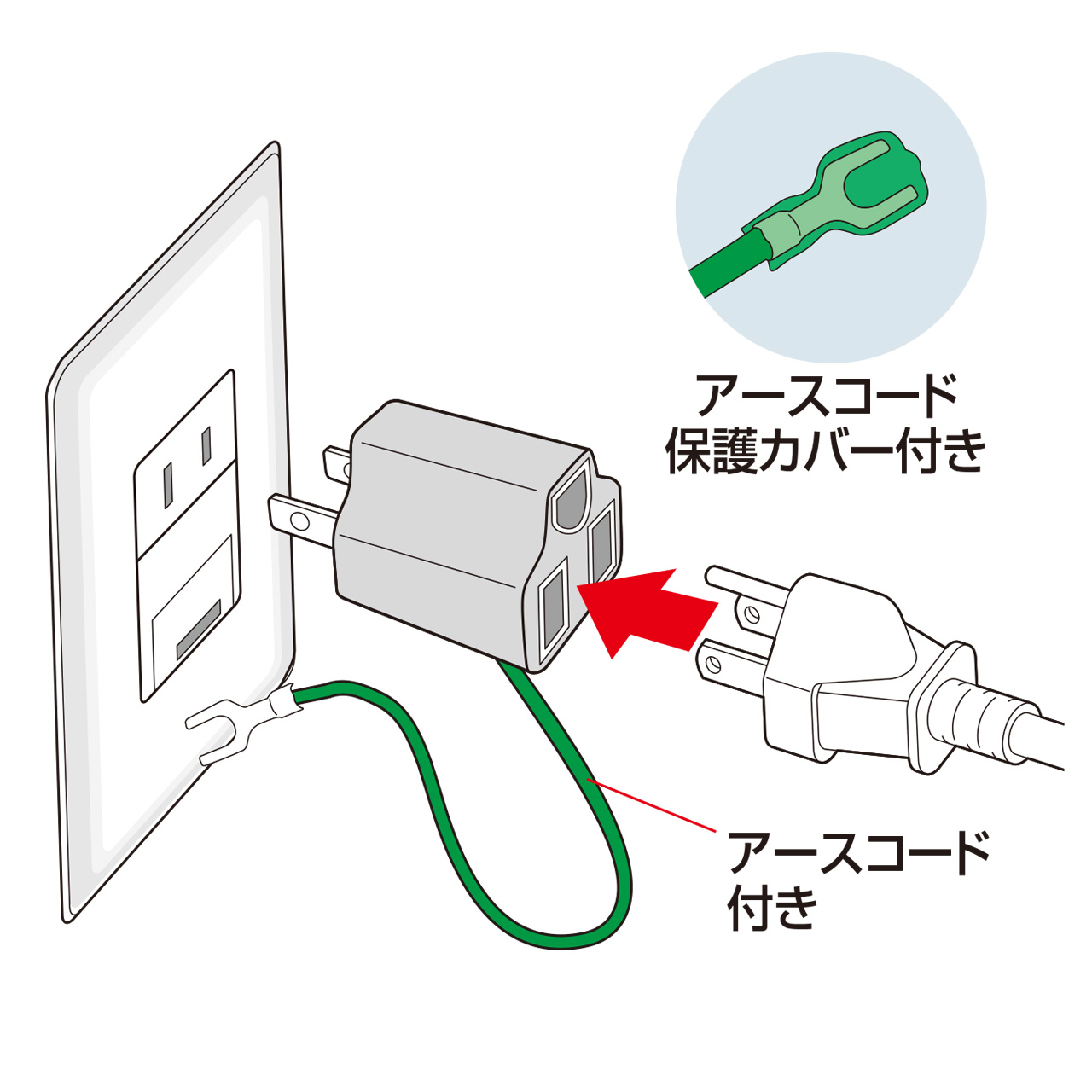 アースコード
保護カバー付き

アースコード
付き