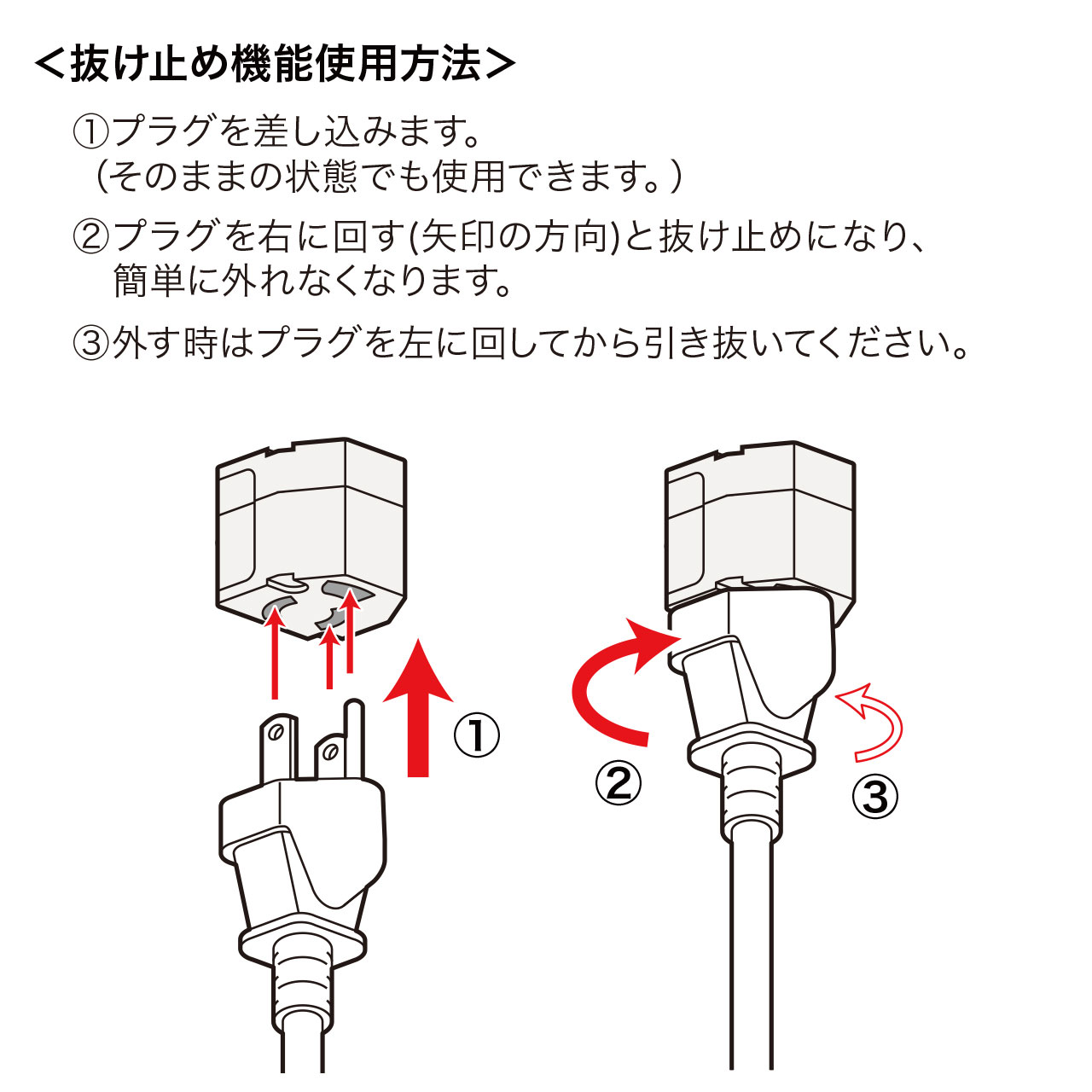 ＜抜け止め機能使用方法＞

①プラグを差し込みます。
（そのままの状態でも使用できます。）

②プラグを右に回す(矢印の方向)と抜け止めになり、簡単に外れなくなります。

③外す時はプラグを左に回してから引き抜いてください。

①

②

③