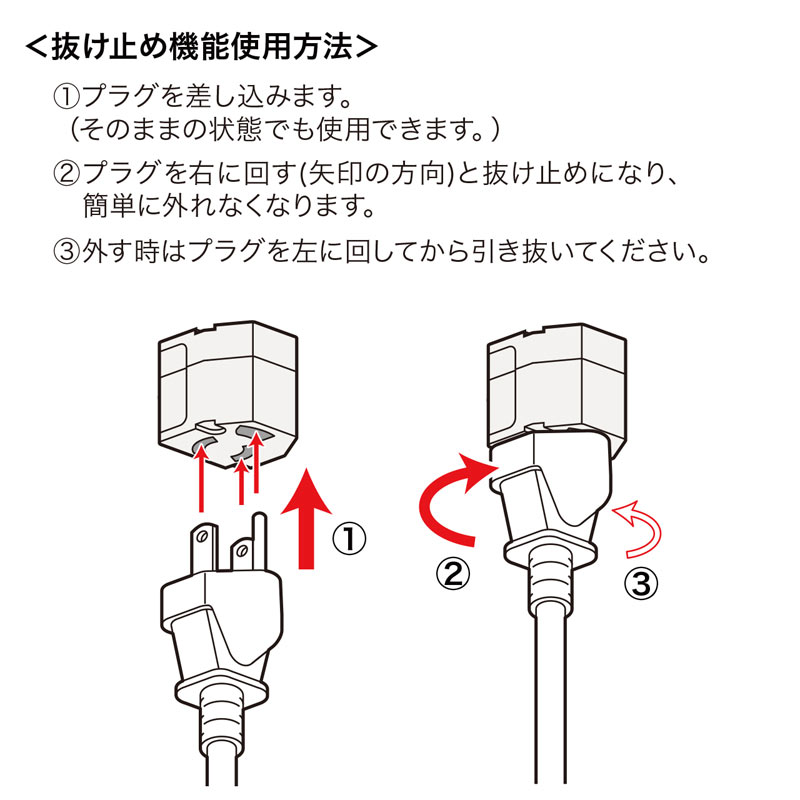 ＜抜け止め機能使用方法＞

①プラグを差し込みます。
（そのままの状態でも使用できます。）

②プラグを右に回す(矢印の方向)と抜け止めになり、簡単に外れなくなります。

③外す時はプラグを左に回してから引き抜いてください。

①

②

③