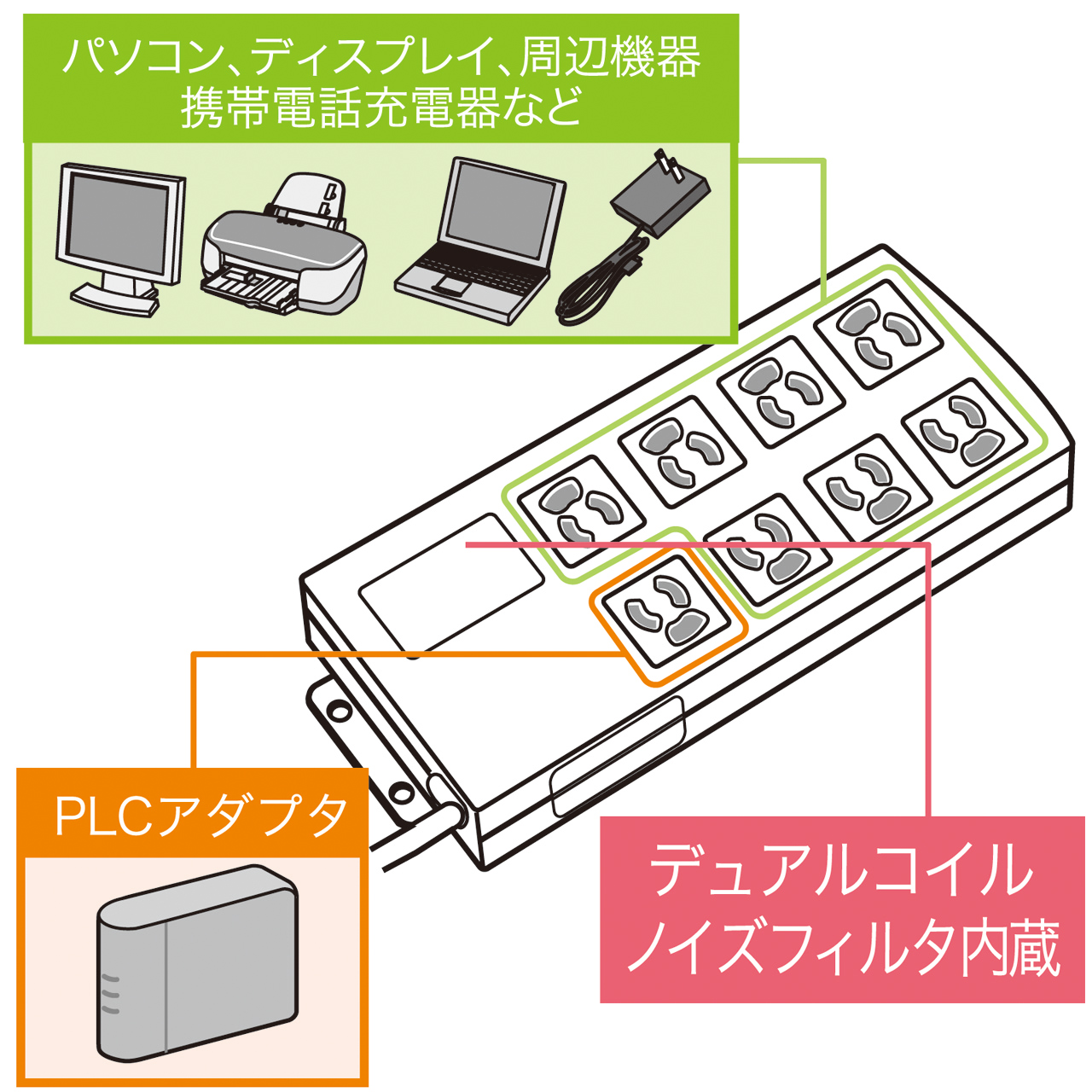 パソコン、ディスプレイ、周辺機器
携帯電話充電器など

PLCアダプタ

デュアルコイル
ノイズフィルタ内蔵