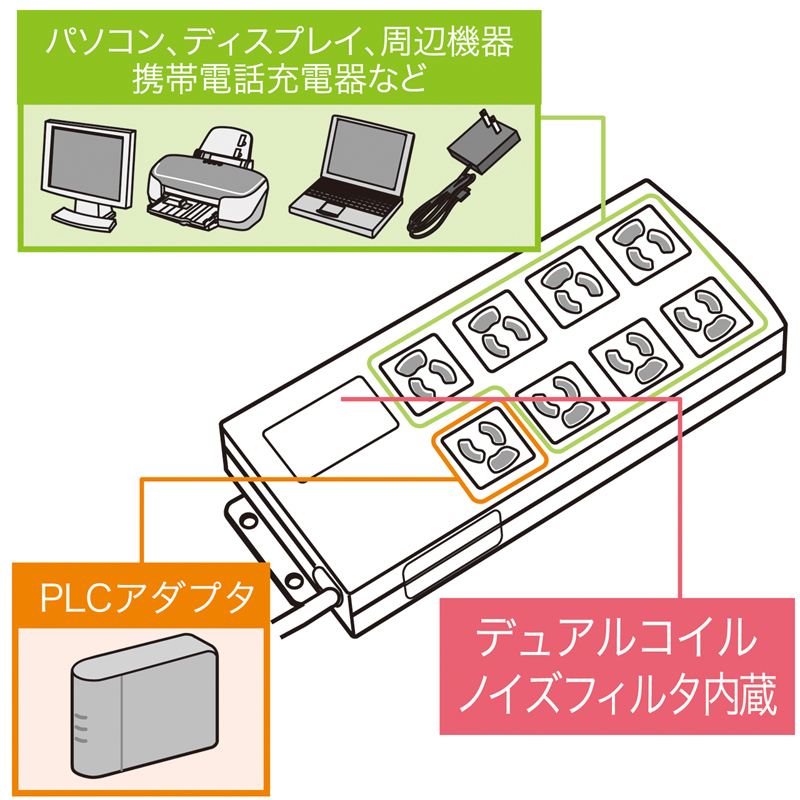 パソコン、ディスプレイ、周辺機器
携帯電話充電器など

PLCアダプタ

デュアルコイル
ノイズフィルタ内蔵