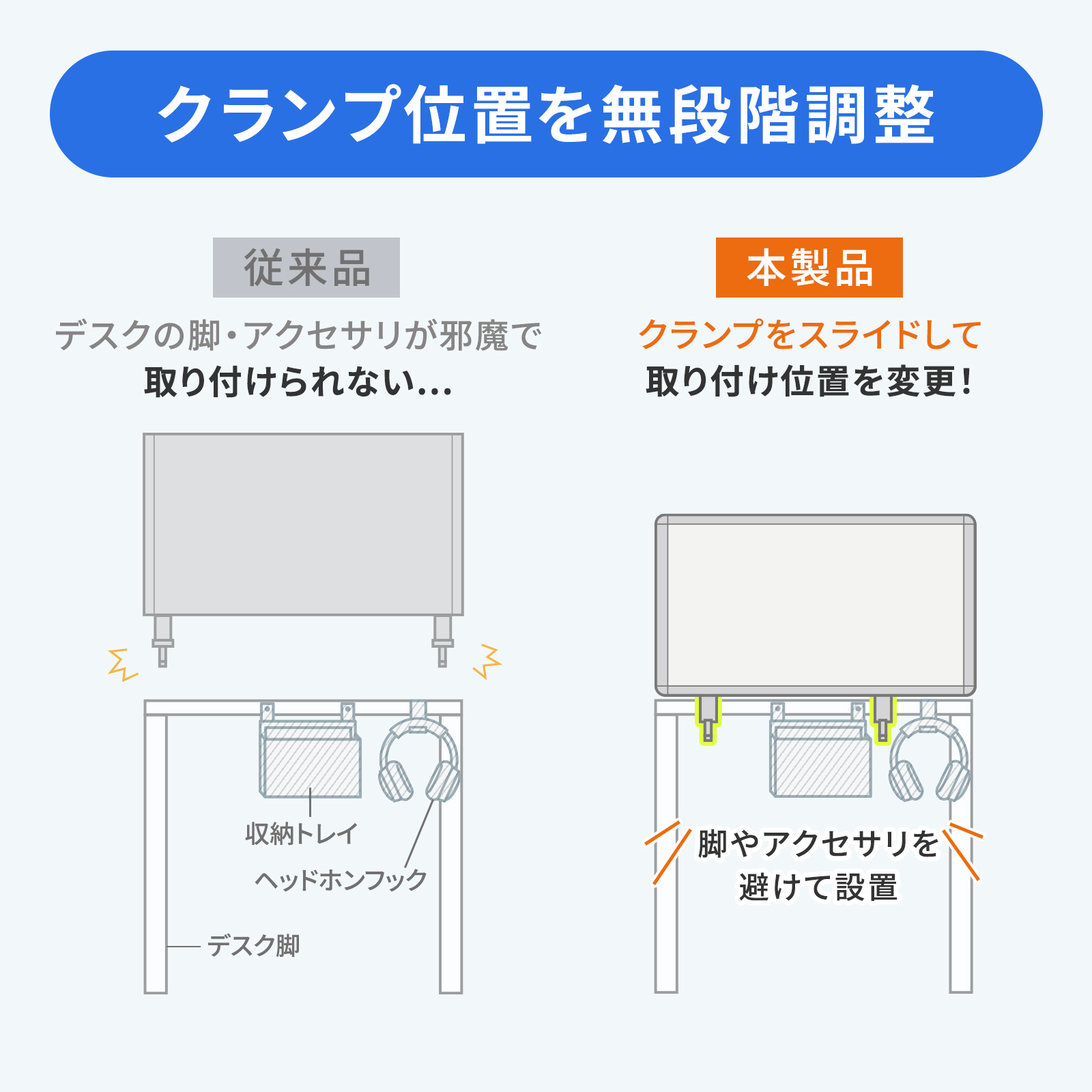 クランプ位置を無段階調整

従来品

デスクの脚・アクセサリが邪魔で
取り付けられない…

収納トレイ

ヘッドホンフック

デスク脚

本製品

クランプをスライドして
取り付け位置を変更!

脚やアクセサリを
避けて設置