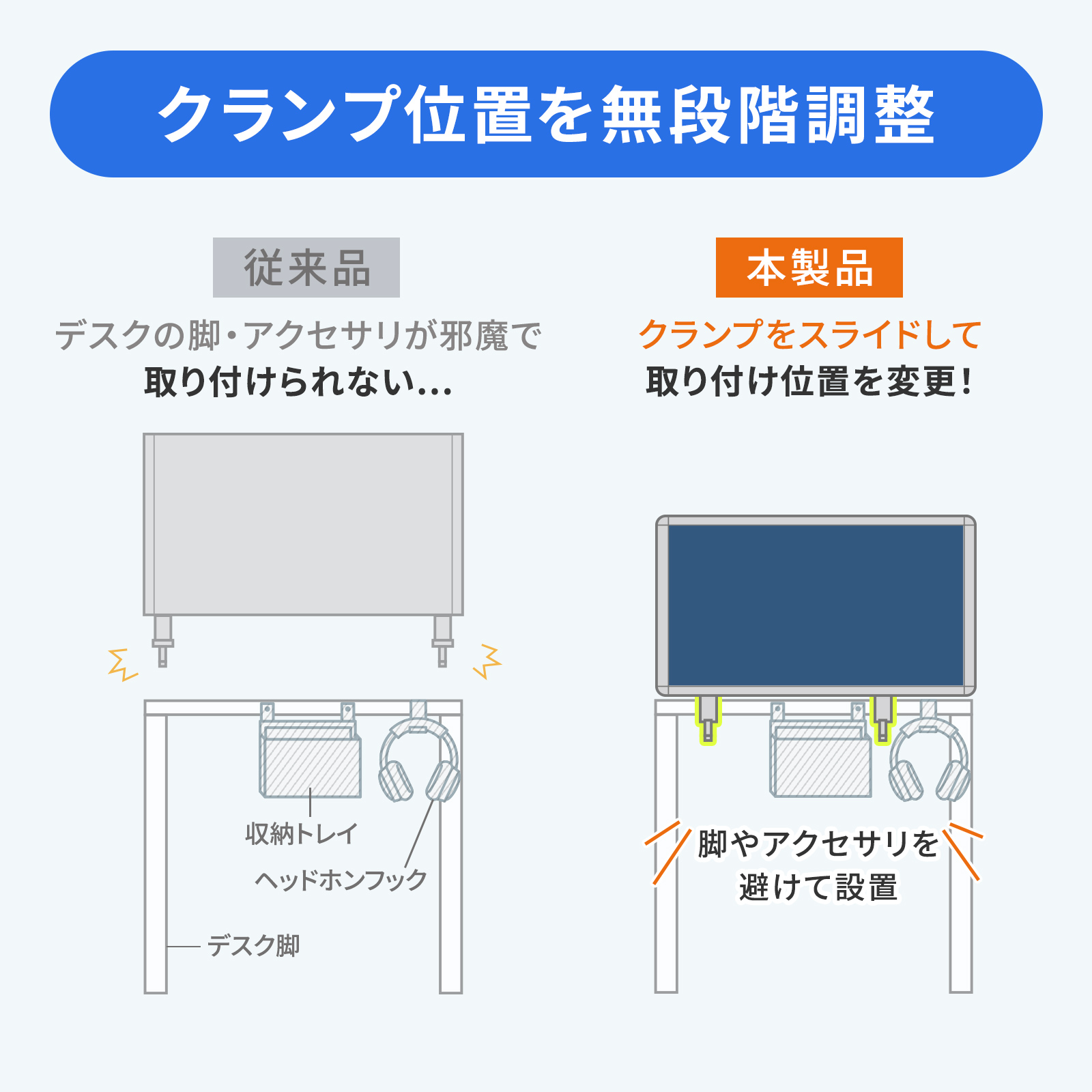 クランプ位置を無段階調整

従来品

デスクの脚・アクセサリが邪魔で
取り付けられない…

収納トレイ

ヘッドホンフック

デスク脚

本製品

クランプをスライドして
取り付け位置を変更!

脚やアクセサリを
避けて設置