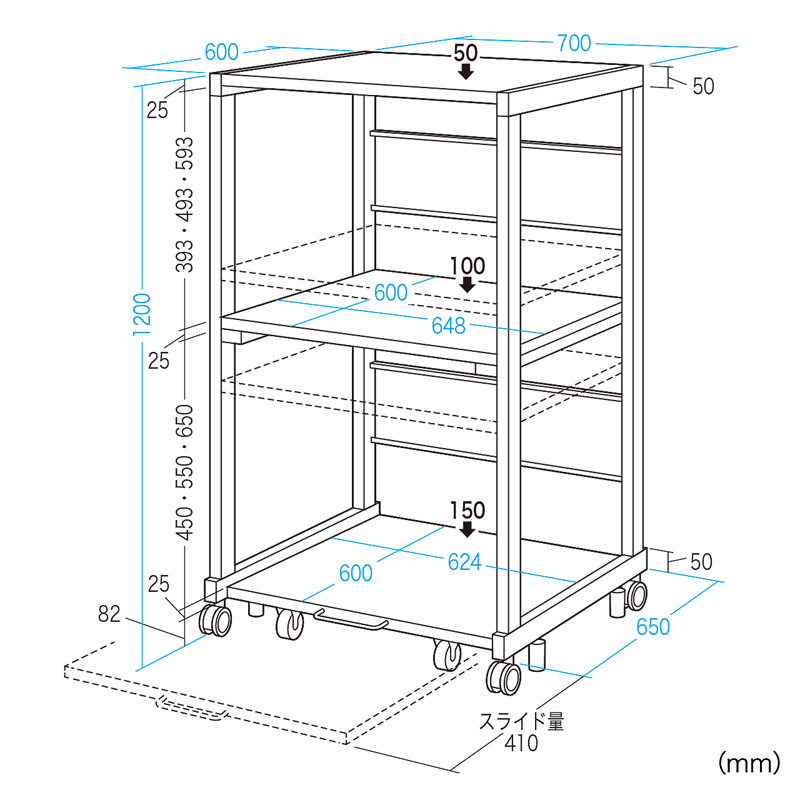 600
700
50
50
25
393・493・593
1200
100
600
648
25
450・550・650
150
600
624
50
25
82
650
スライド量
410
(mm)