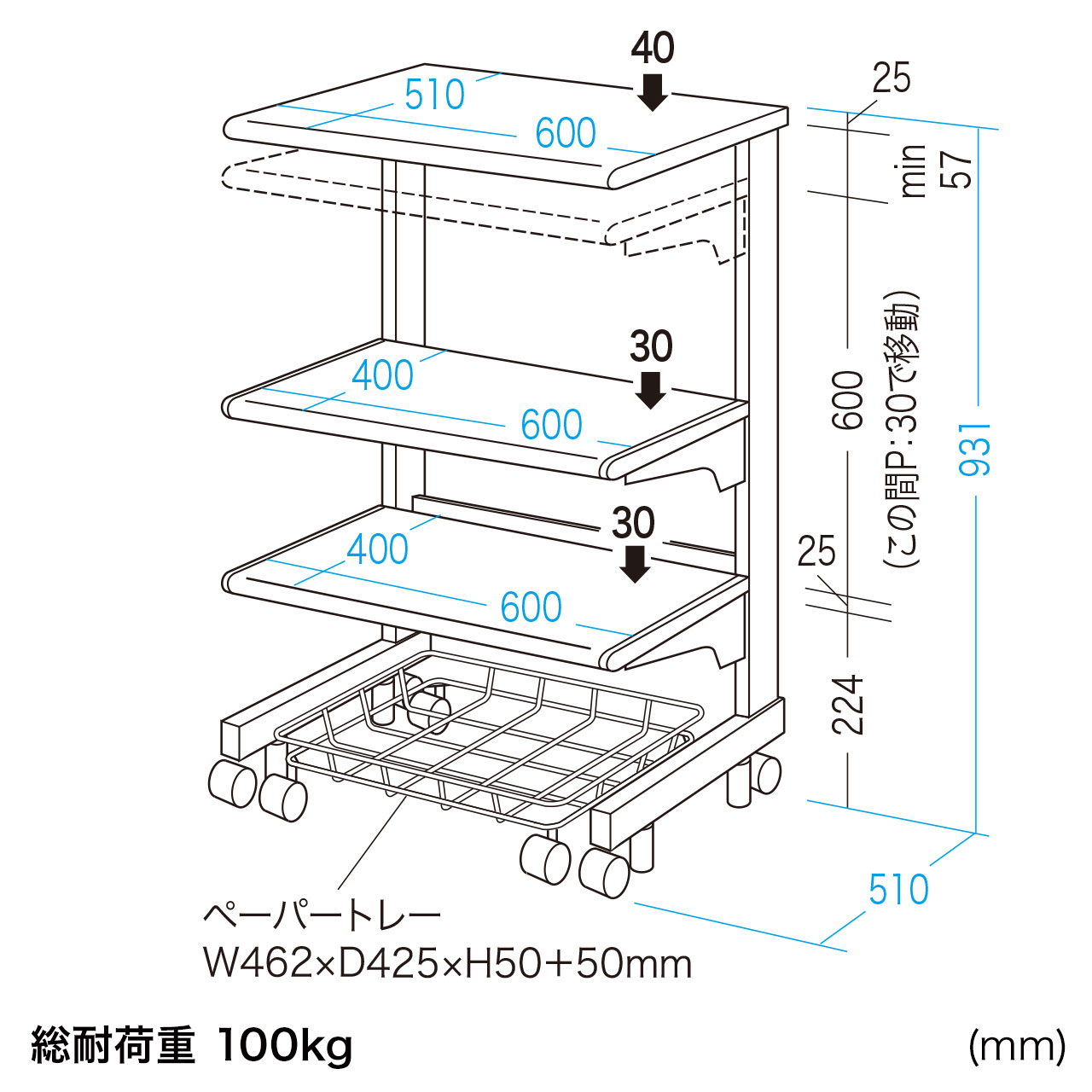 40
510
600
25
min 57
30
400
600
600
(この間P:30で移動)
931
30
400
600
25
224
510
ペーパートレー
W462×D425×H50+50mm
総耐荷重 100kg
(mm)