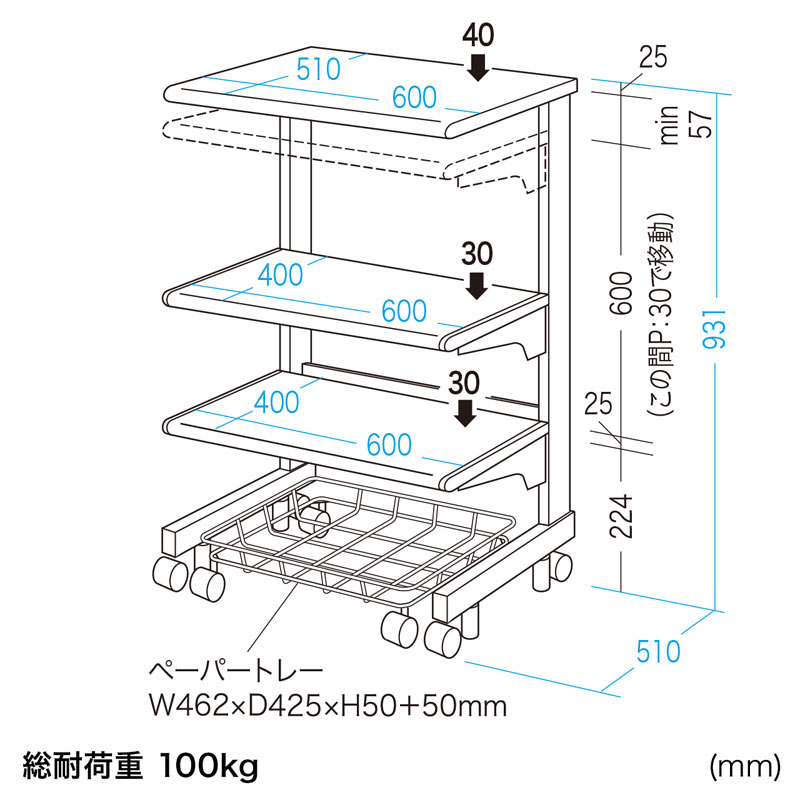 40
510
600
25
min 57
30
400
600
600
(この間P:30で移動)
931
30
400
600
25
224
510
ペーパートレー
W462×D425×H50+50mm
総耐荷重 100kg
(mm)