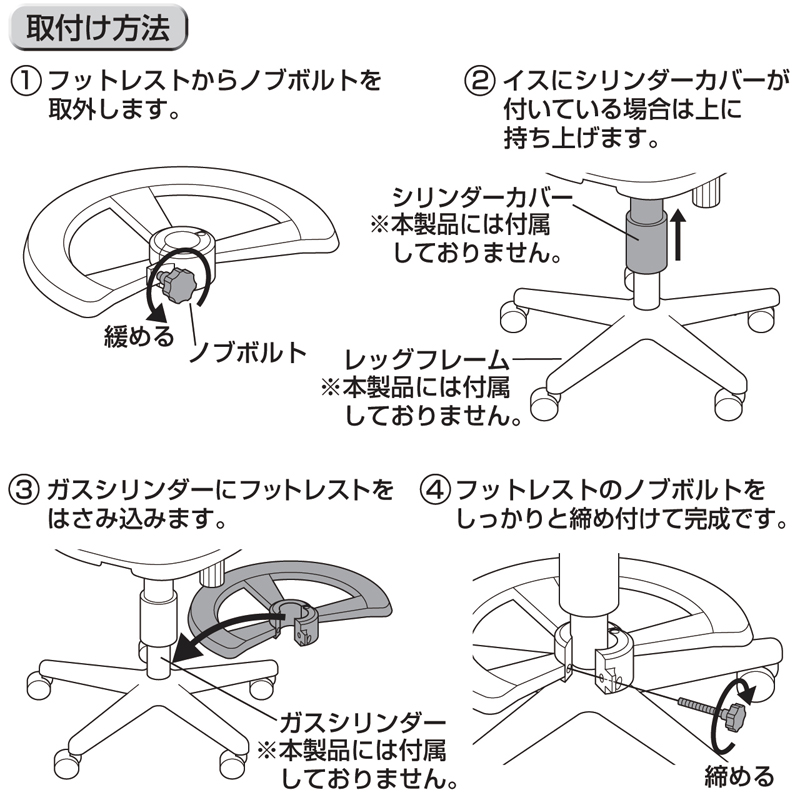 取付け方法

① フットレストからノブボルトを取外します。

緩める
ノブボルト

② イスにシリンダーカバーが付いている場合は上に持ち上げます。

シリンダーカバー
※本製品には付属しておりません。

レッグフレーム
※本製品には付属しておりません。

③ ガスシリンダーにフットレストをはさみ込みます。

ガスシリンダー
※本製品には付属しておりません。

④ フットレストのノブボルトをしっかりと締め付けて完成です。

締める