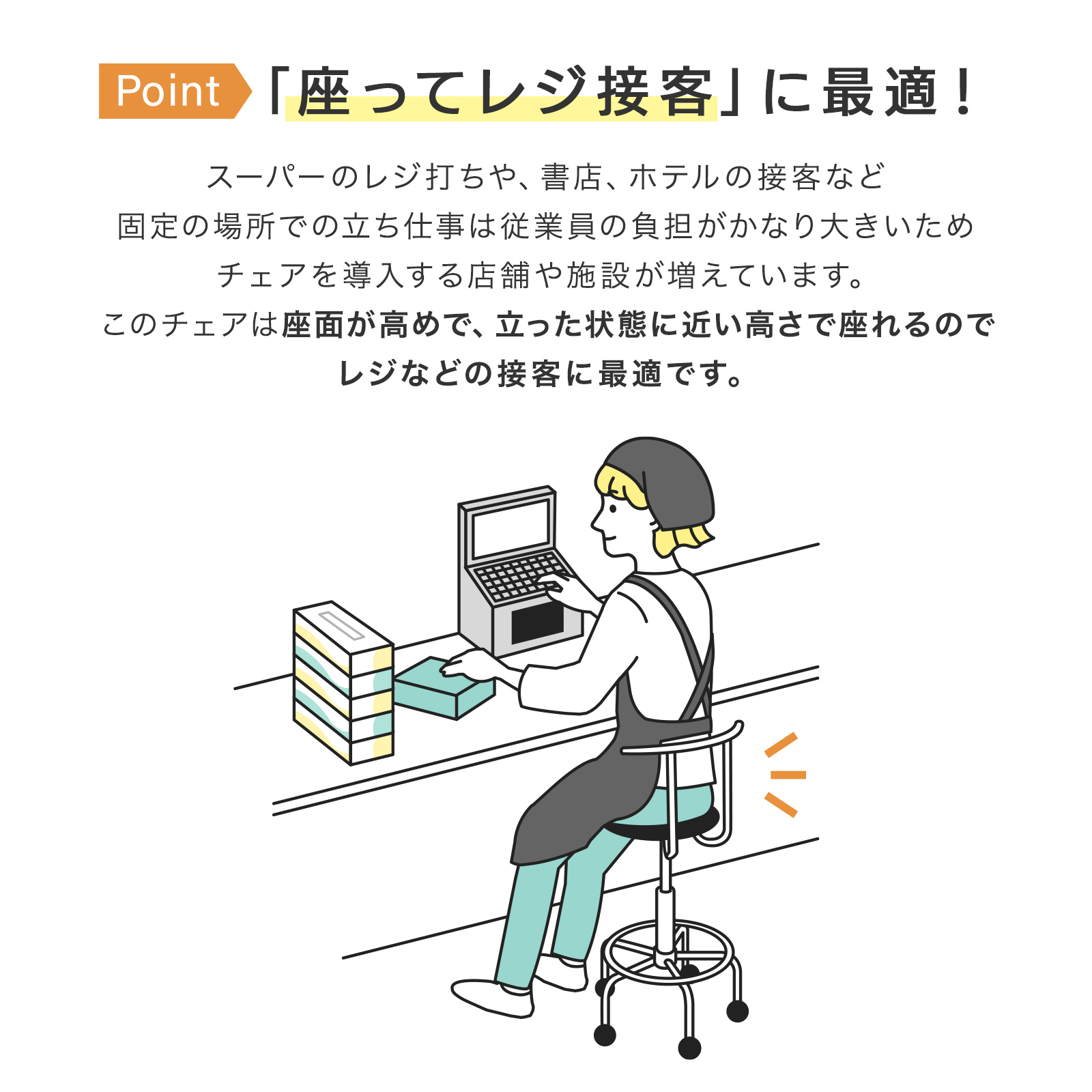 Point 「座ってレジ接客」に最適！

スーパーのレジ打ちや、書店、ホテルの接客など
固定の場所での立ち仕事は従業員の負担がかなり大きいため
チェアを導入する店舗や施設が増えています。
このチェアは座面が高めで、立った状態に近い高さで座れるので
レジなどの接客に最適です。