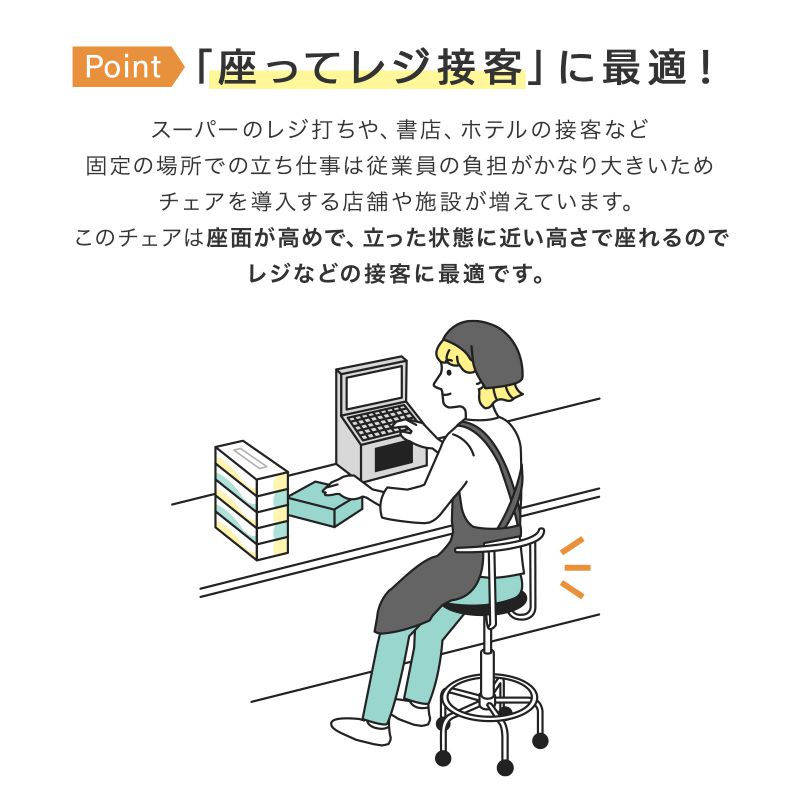 Point 「座ってレジ接客」に最適！

スーパーのレジ打ちや、書店、ホテルの接客など
固定の場所での立ち仕事は従業員の負担がかなり大きいため
チェアを導入する店舗や施設が増えています。
このチェアは座面が高めで、立った状態に近い高さで座れるので
レジなどの接客に最適です。