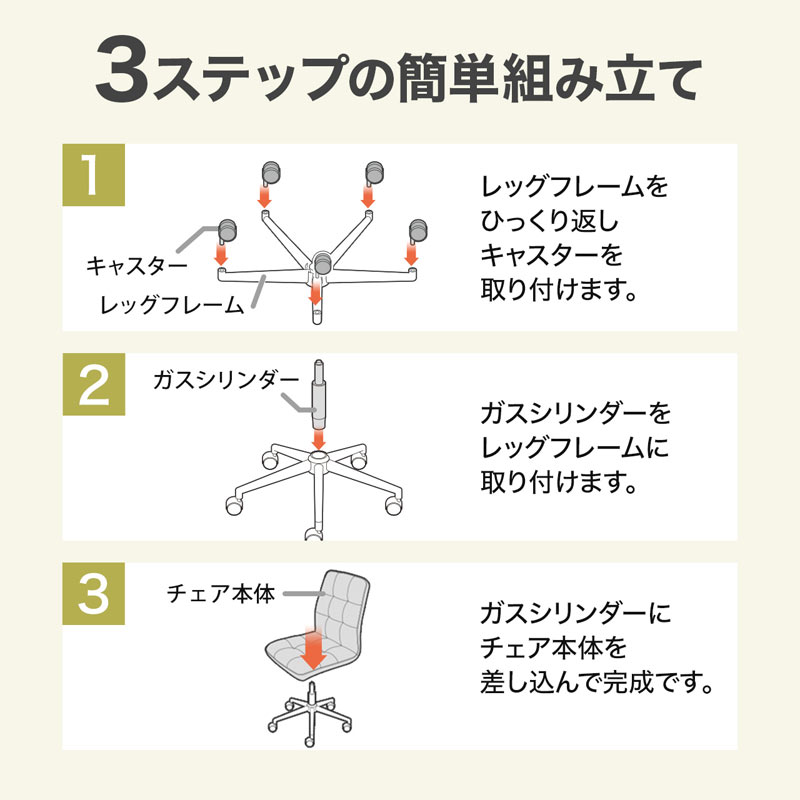 3ステップの簡単組み立て

1

キャスター

レッグフレーム

レッグフレームをひっくり返しキャスターを取り付けます。

2

ガスシリンダー

ガスシリンダーをレッグフレームに取り付けます。

3

チェア本体

ガスシリンダーにチェア本体を差し込んで完成です。