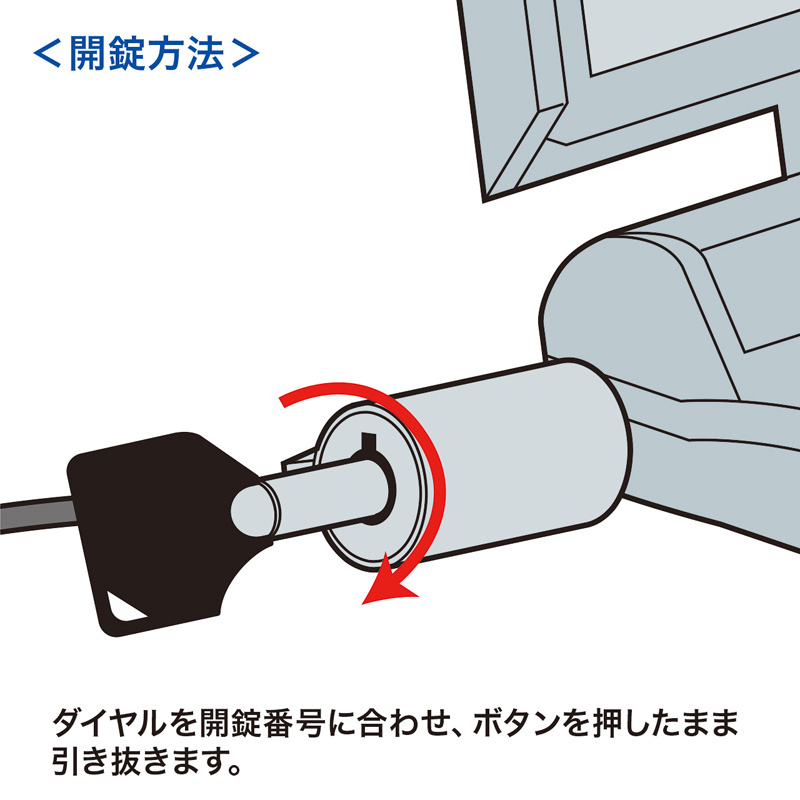 <開錠方法>

ダイヤルを開錠番号に合わせ、ボタンを押したまま引き抜きます。