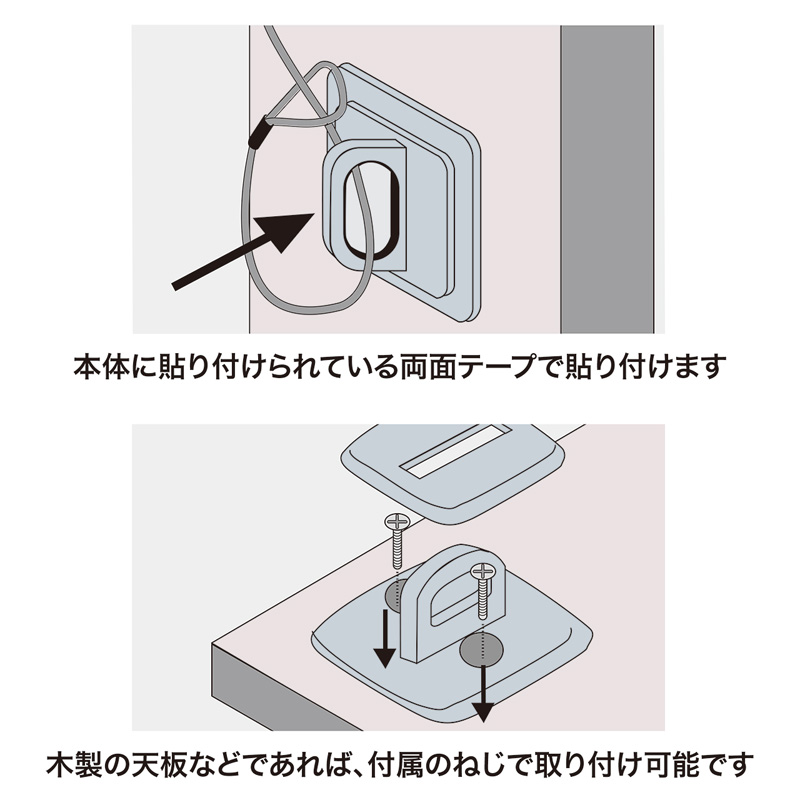 本体に貼り付けられている両面テープで貼り付けます

木製の天板などであれば、付属のねじで取り付け可能です