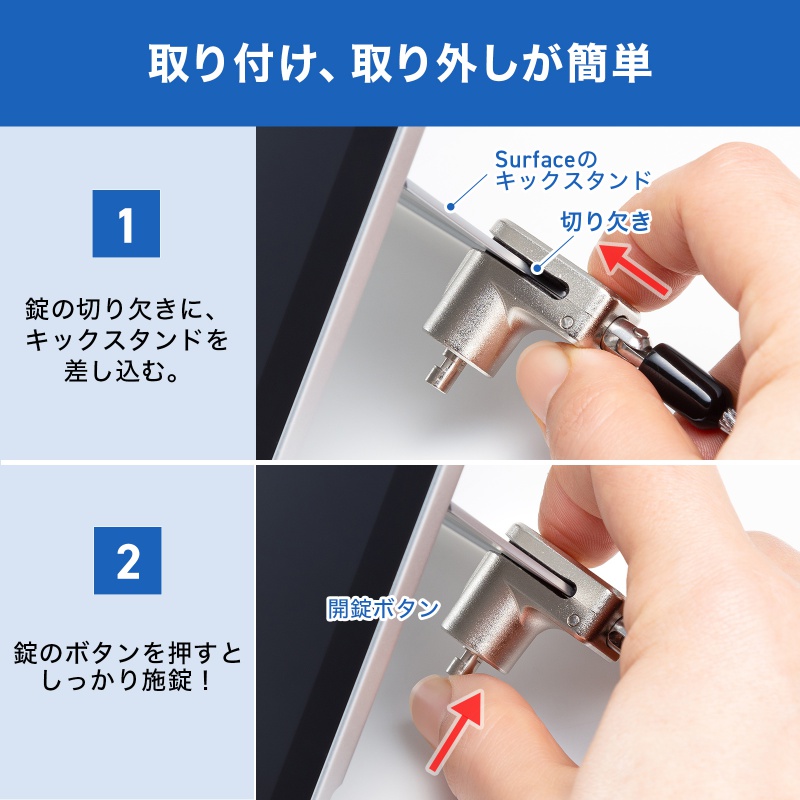 取り付け、取り外しが簡単

1

錠の切り欠きに、キックスタンドを差し込む。

Surfaceのキックスタンド

切り欠き

2

錠のボタンを押すとしっかり施錠！

開錠ボタン