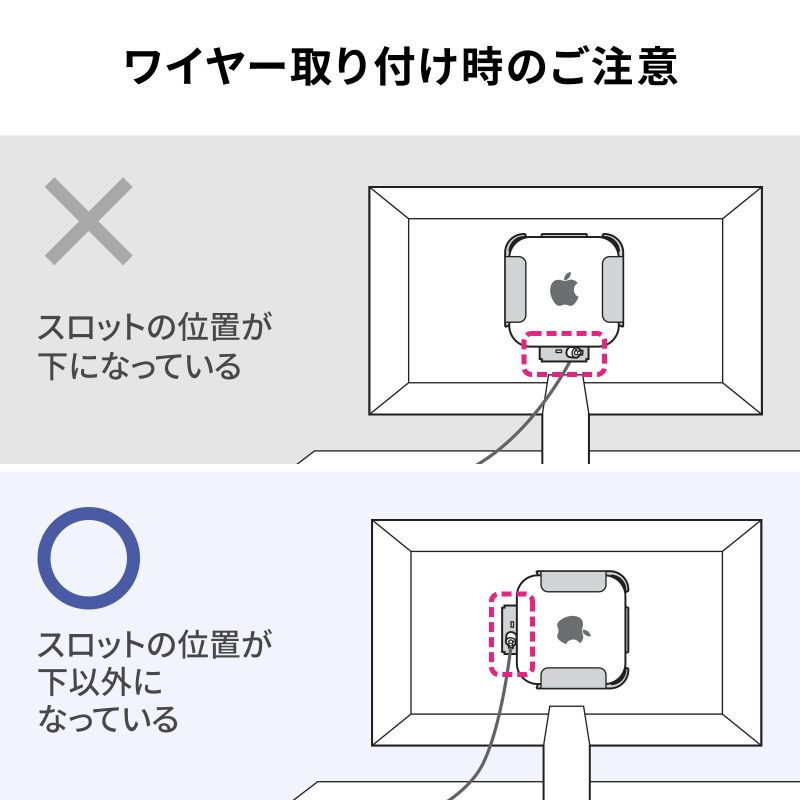 ワイヤー取り付け時のご注意

スロットの位置が下になっている

スロットの位置が下以外になっている