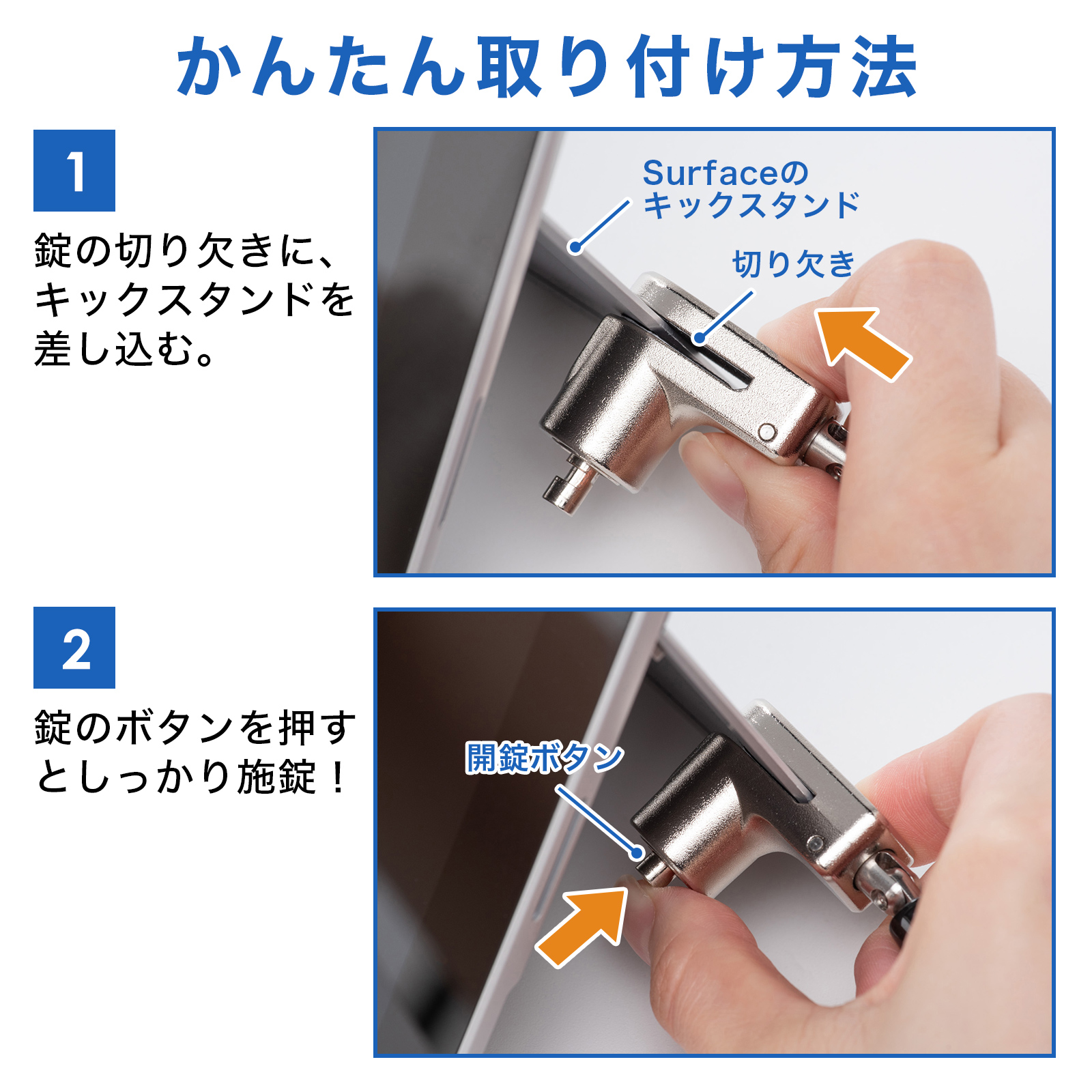 かんたん取り付け方法

1

錠の切り欠きに、キックスタンドを差し込む。

Surfaceのキックスタンド

切り欠き

2

錠のボタンを押すとしっかり施錠！

開錠ボタン