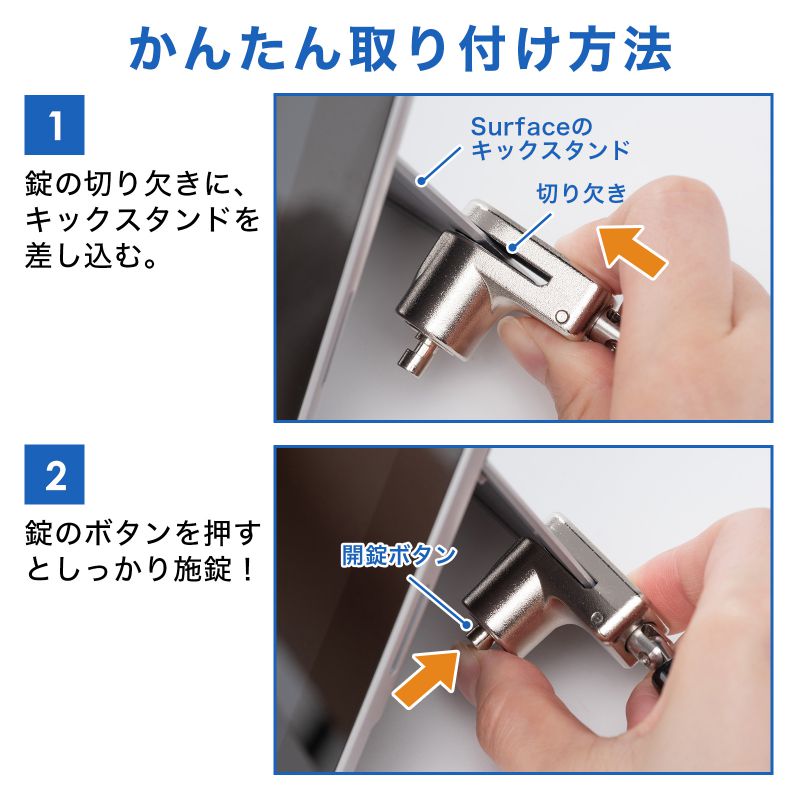 かんたん取り付け方法

1

錠の切り欠きに、キックスタンドを差し込む。

Surfaceのキックスタンド

切り欠き

2

錠のボタンを押すとしっかり施錠！

開錠ボタン