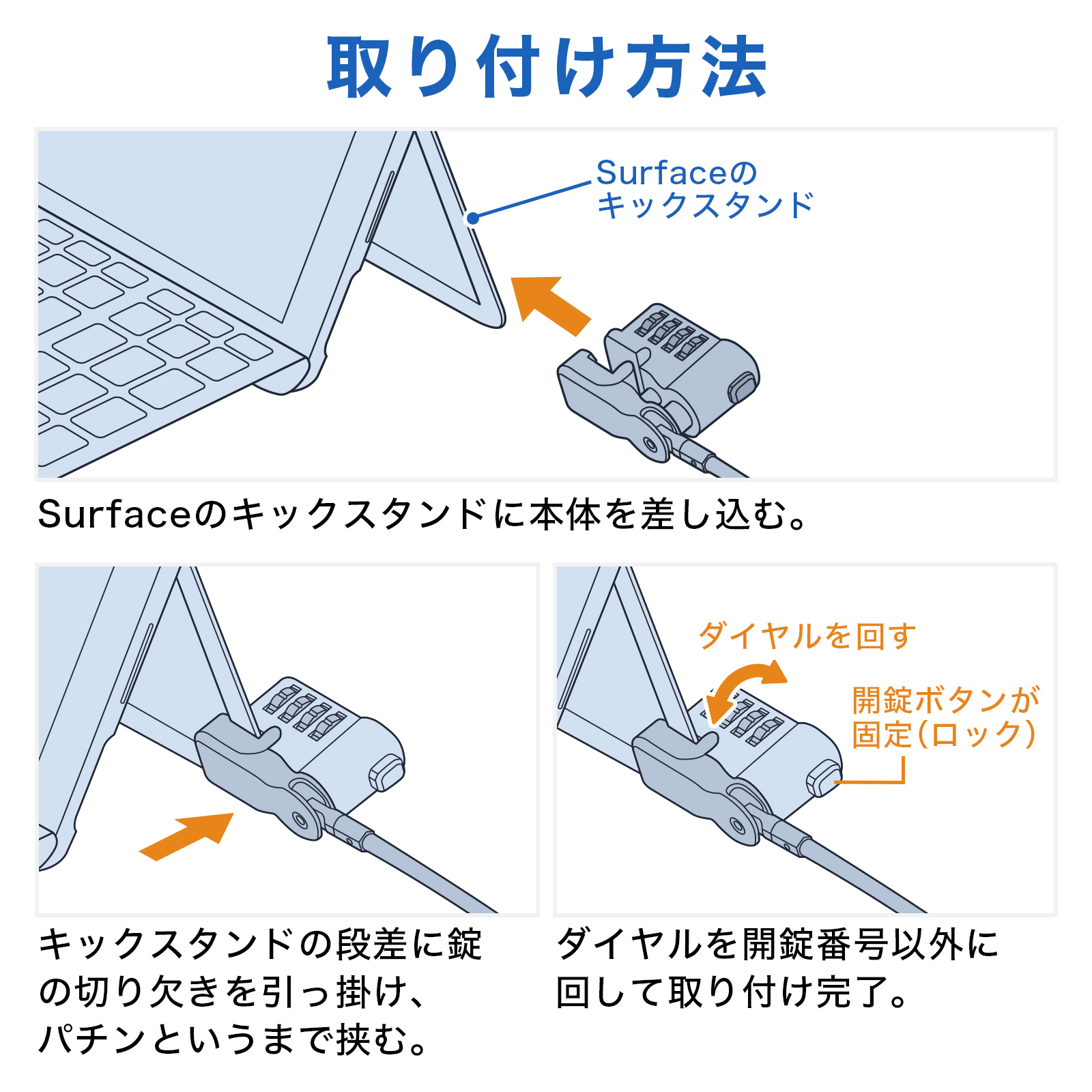 取り付け方法

Surfaceの
キックスタンド

Surfaceのキックスタンドに本体を差し込む。

キックスタンドの段差に錠の切り欠きを引っ掛け、パチンというまで挟む。

ダイヤルを回す

開錠ボタンが
固定(ロック)

ダイヤルを開錠番号以外に回して取り付け完了。