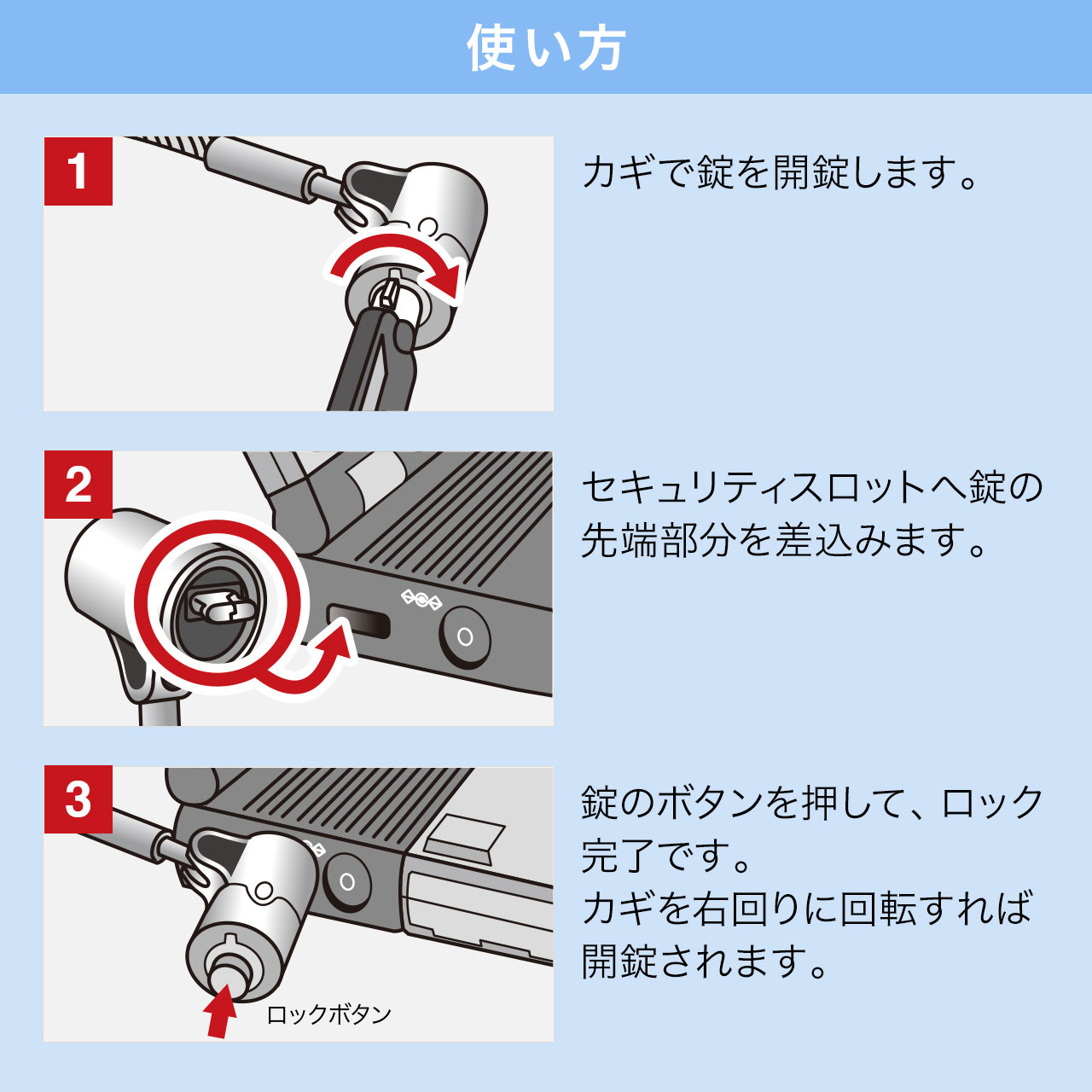 使い方

1

カギで錠を開錠します。

2

セキュリティスロットへ錠の先端部分を差込みます。

3

ロックボタン

錠のボタンを押して、ロック完了です。
カギを右回りに回転すれば開錠されます。