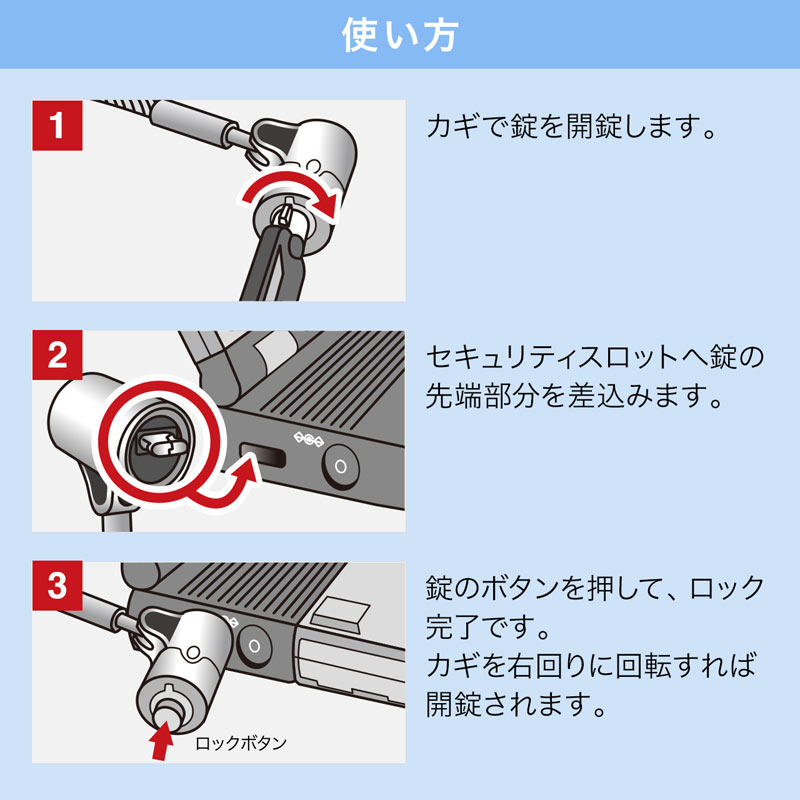 使い方

1

カギで錠を開錠します。

2

セキュリティスロットへ錠の先端部分を差込みます。

3

ロックボタン

錠のボタンを押して、ロック完了です。
カギを右回りに回転すれば開錠されます。