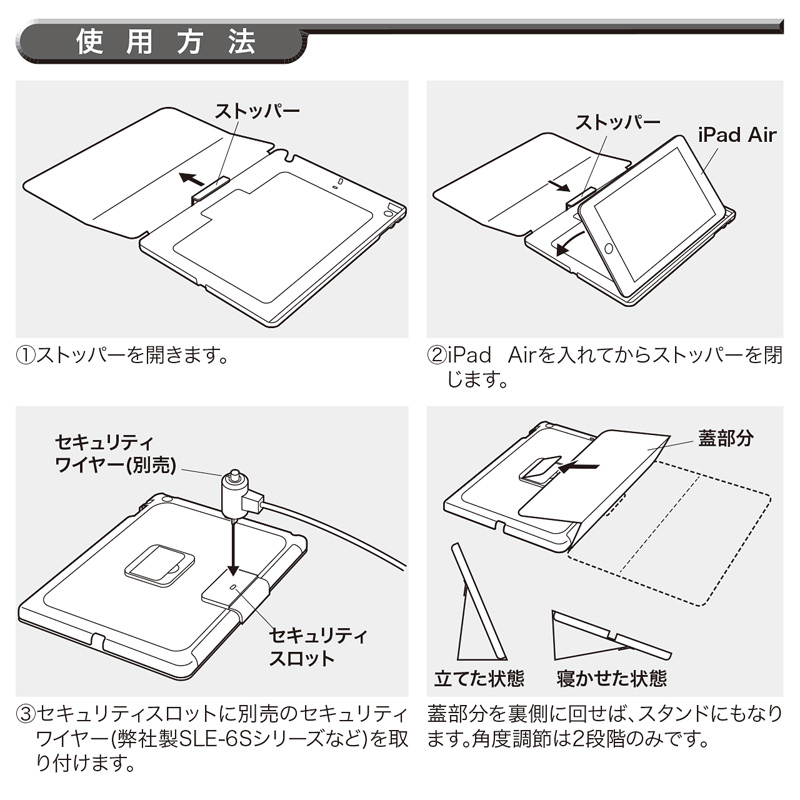 使用方法

ストッパー

①ストッパーを開きます。

ストッパー

iPad Air

②iPad Airを入れてからストッパーを閉じます。

セキュリティワイヤー(別売)

セキュリティスロット

③セキュリティスロットに別売のセキュリティワイヤー(弊社製SLE-6Sシリーズなど)を取り付けます。

蓋部分

立てた状態

寝かせた状態

蓋部分を裏側に回せば、スタンドにもなります。角度調節は2段階のみです。