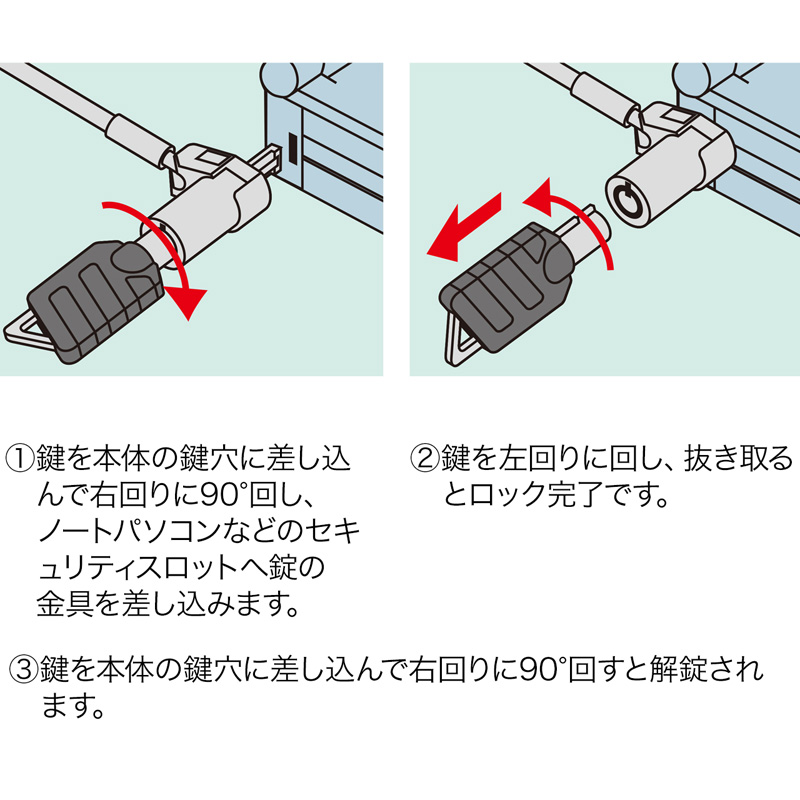 ①鍵を本体の鍵穴に差し込んで右回りに90°回し、ノートパソコンなどのセキュリティスロットへ錠の金具を差し込みます。

②鍵を左回りに回し、抜き取るとロック完了です。

③鍵を本体の鍵穴に差し込んで右回りに90°回すと解錠されます。