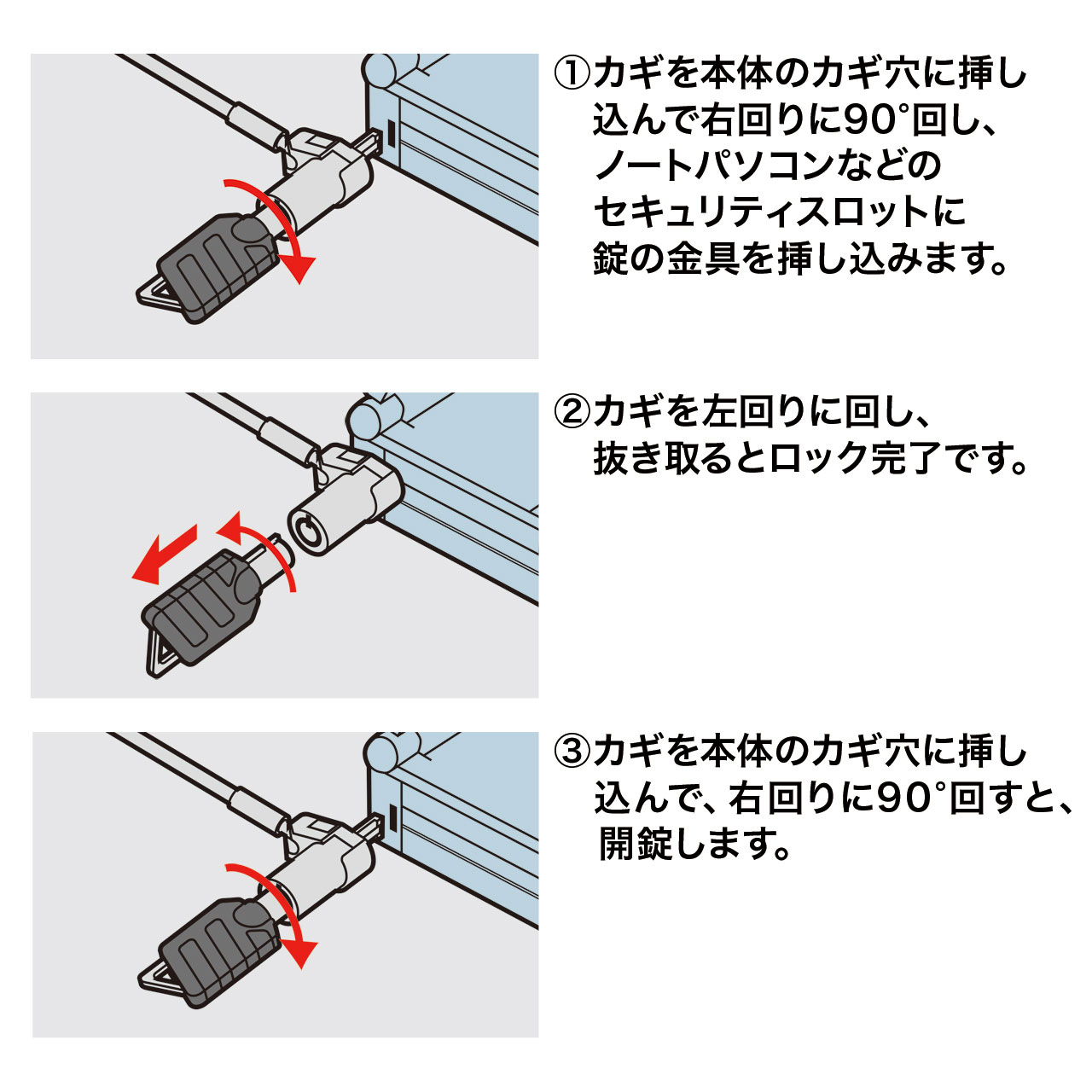 ①カギを本体のカギ穴に挿し込んで右回りに90°回し、ノートパソコンなどのセキュリティスロットに錠の金具を挿し込みます。

②カギを左回りに回し、抜き取るとロック完了です。

③カギを本体のカギ穴に挿し込んで、右回りに90°回すと、開錠します。