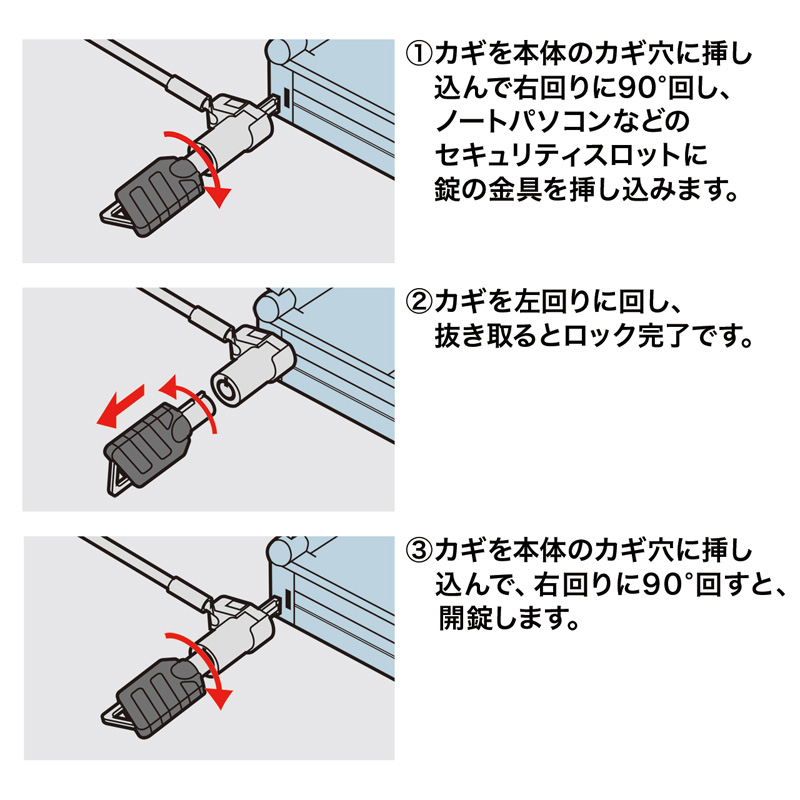 ①カギを本体のカギ穴に挿し込んで右回りに90°回し、ノートパソコンなどのセキュリティスロットに錠の金具を挿し込みます。

②カギを左回りに回し、抜き取るとロック完了です。

③カギを本体のカギ穴に挿し込んで、右回りに90°回すと、開錠します。