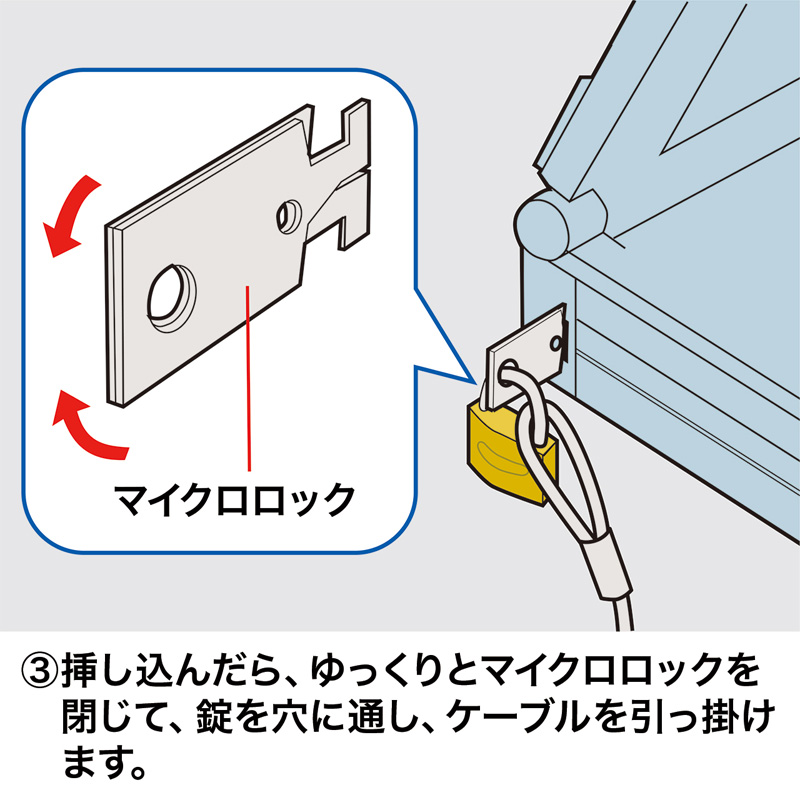 マイクロロック

③挿し込んだら、ゆっくりとマイクロロックを閉じて、錠を穴に通し、ケーブルを引っ掛けます。