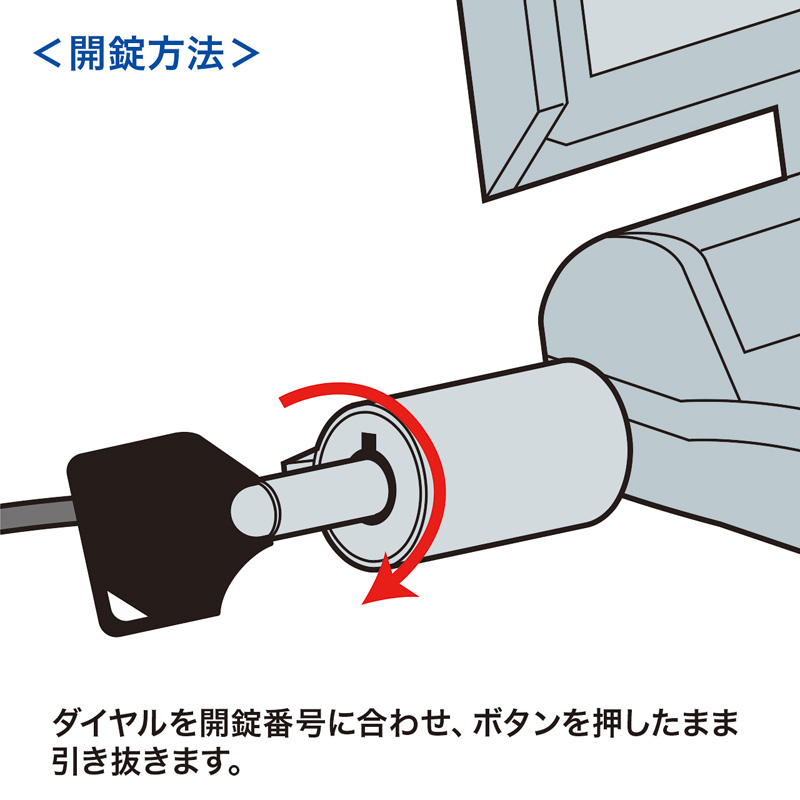 ＜開錠方法＞

ダイヤルを開錠番号に合わせ、ボタンを押したまま引き抜きます。