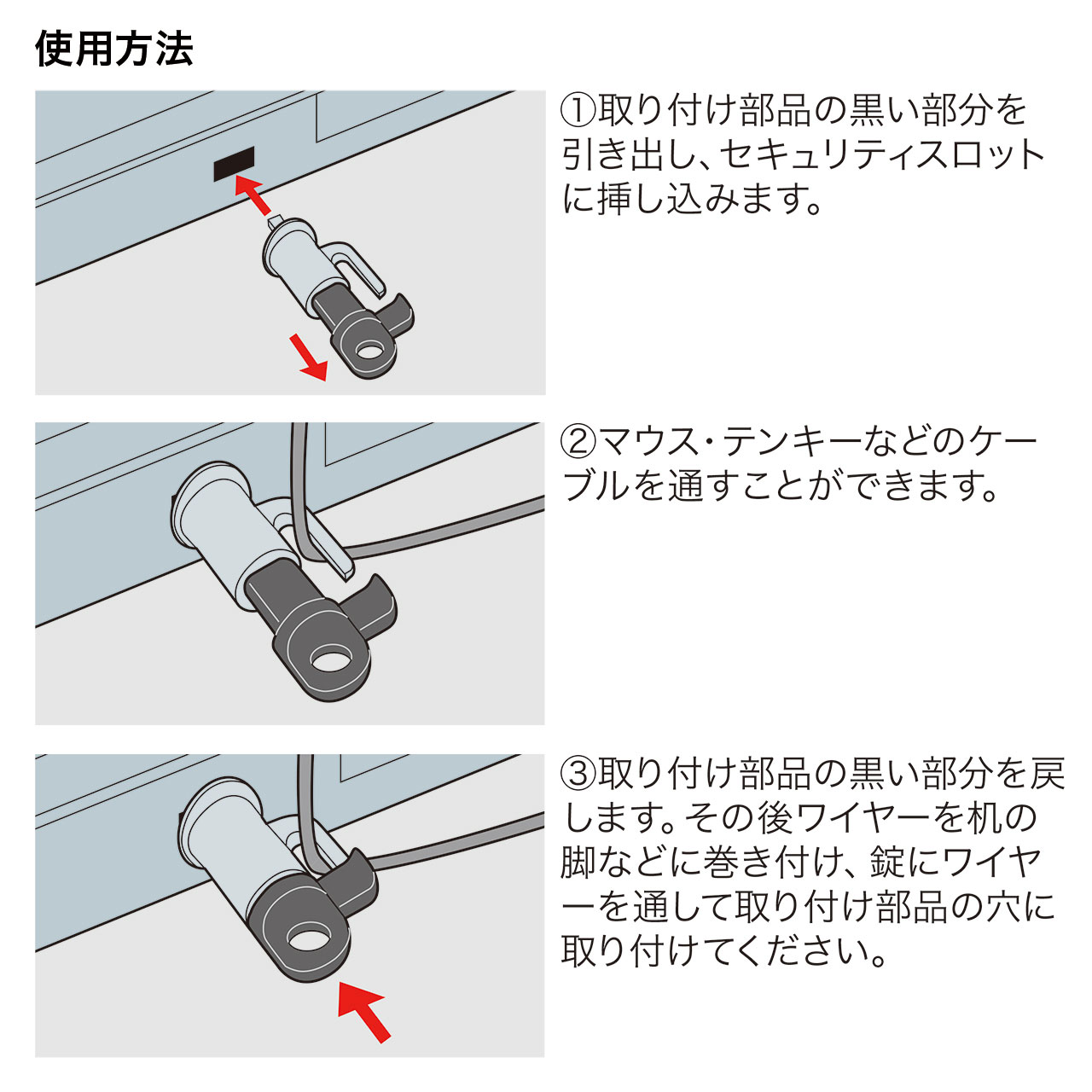 使用方法

①取り付け部品の黒い部分を引き出し、セキュリティスロットに挿し込みます。

②マウス・テンキーなどのケーブルを通すことができます。

③取り付け部品の黒い部分を戻します。その後ワイヤーを机の脚などに巻き付け、錠にワイヤーを通して取り付け部品の穴に取り付けてください。