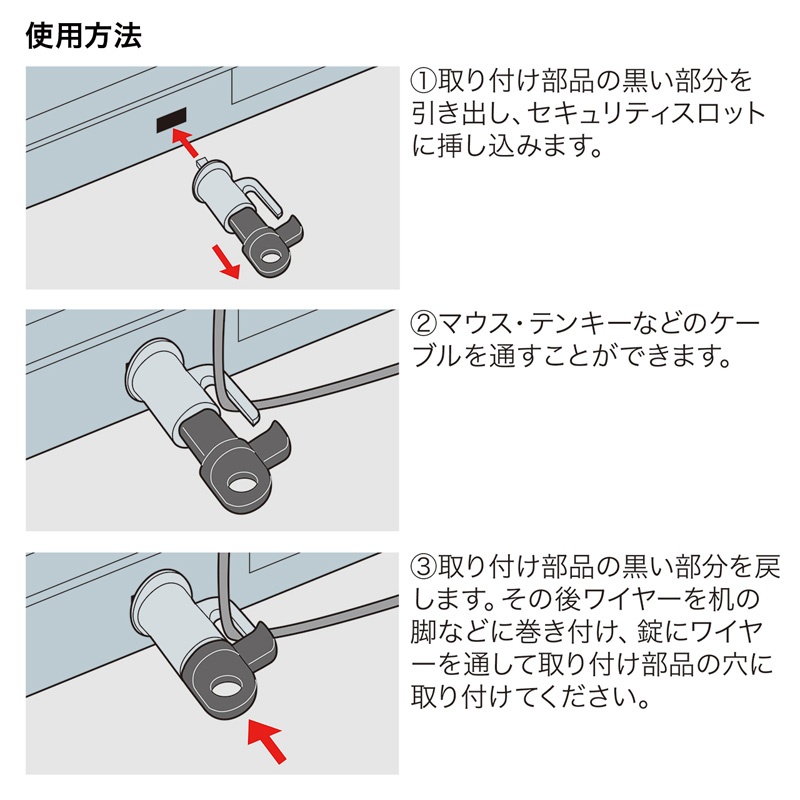 使用方法

①取り付け部品の黒い部分を引き出し、セキュリティスロットに挿し込みます。

②マウス・テンキーなどのケーブルを通すことができます。

③取り付け部品の黒い部分を戻します。その後ワイヤーを机の脚などに巻き付け、錠にワイヤーを通して取り付け部品の穴に取り付けてください。