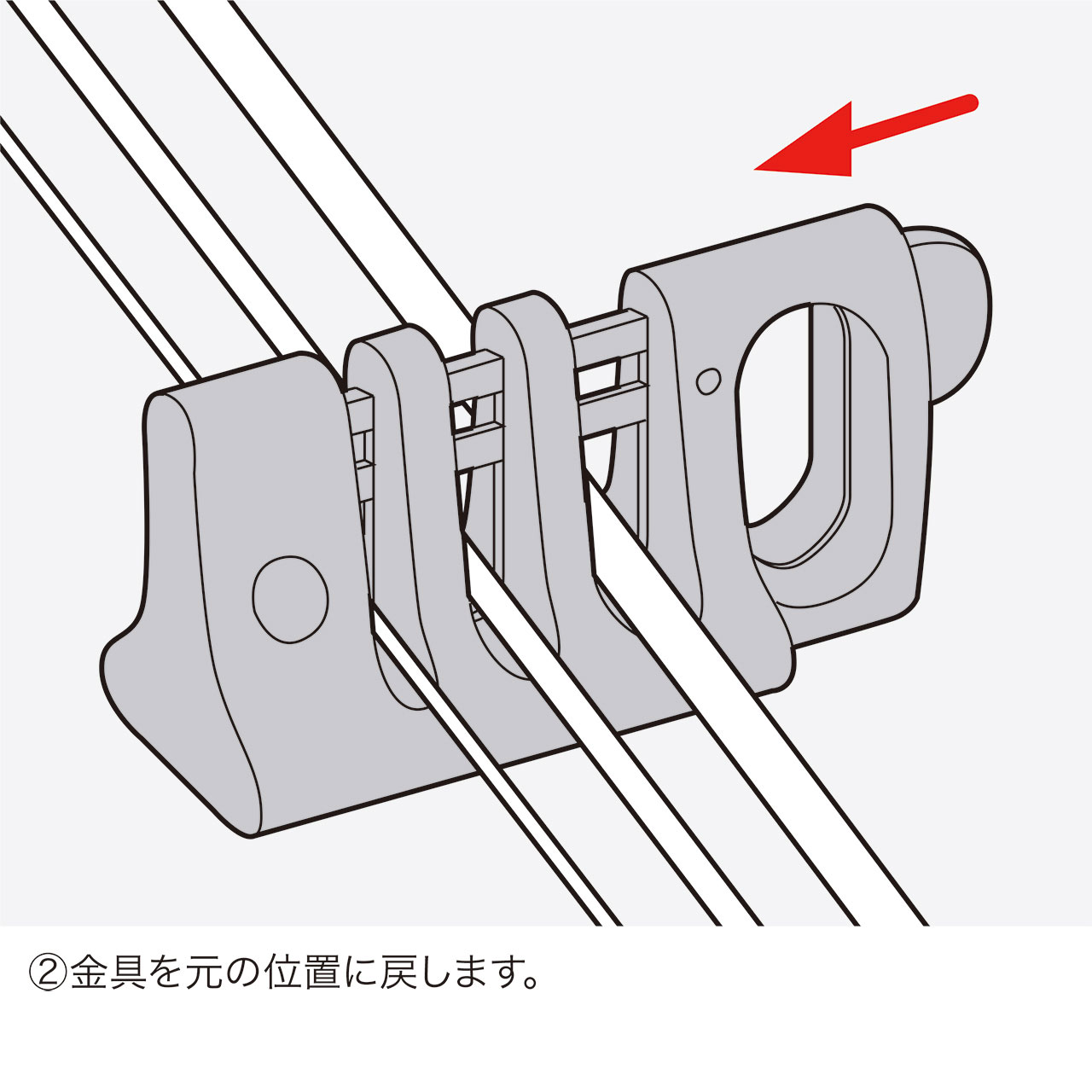 ②金具を元の位置に戻します。