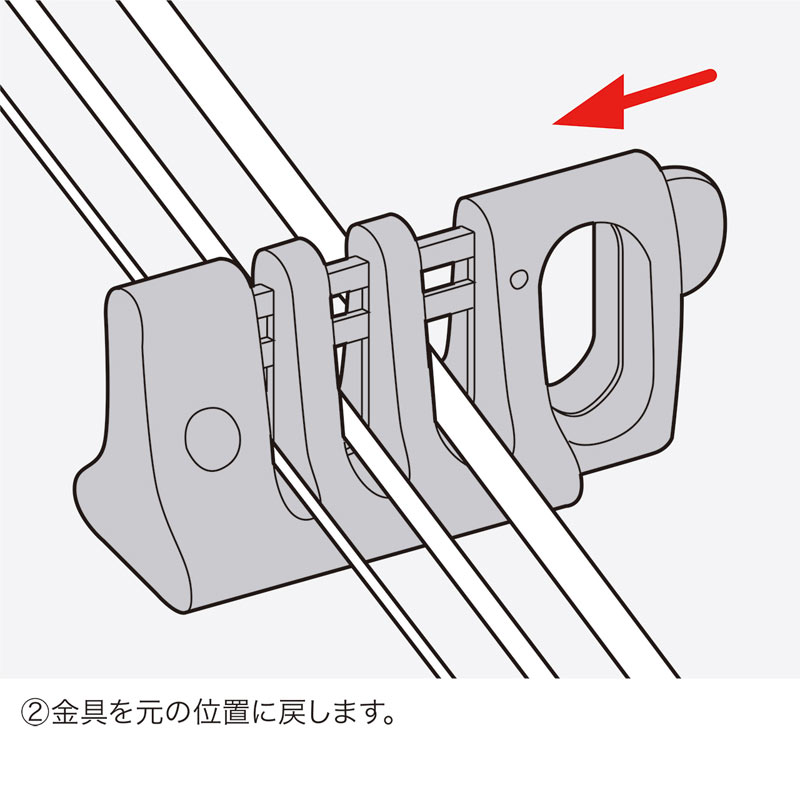 ②金具を元の位置に戻します。