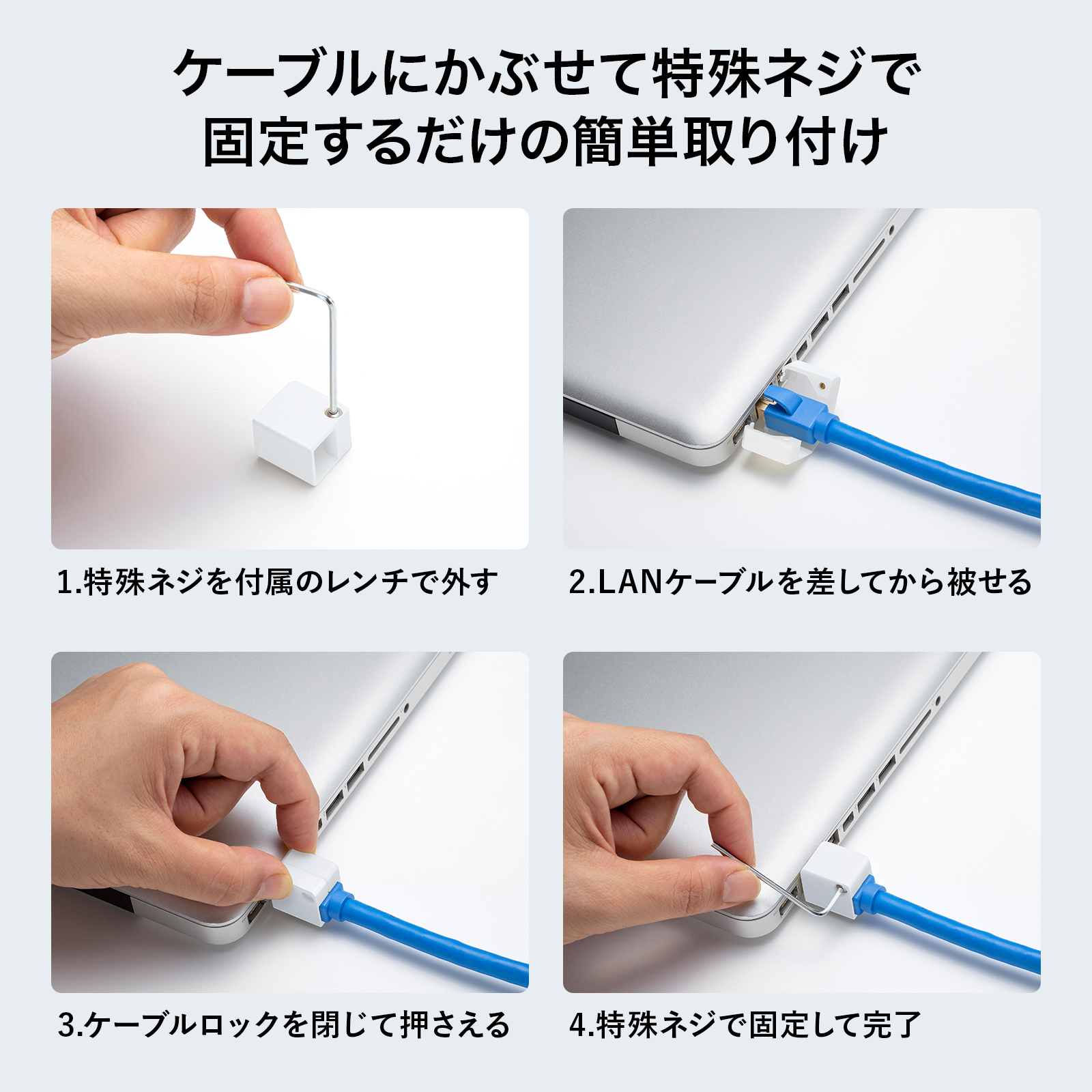 ケーブルにかぶせて特殊ネジで固定するだけの簡単取り付け

1.特殊ネジを付属のレンチで外す

2.LANケーブルを差してから被せる

3.ケーブルロックを閉じて押さえる

4.特殊ネジで固定して完了