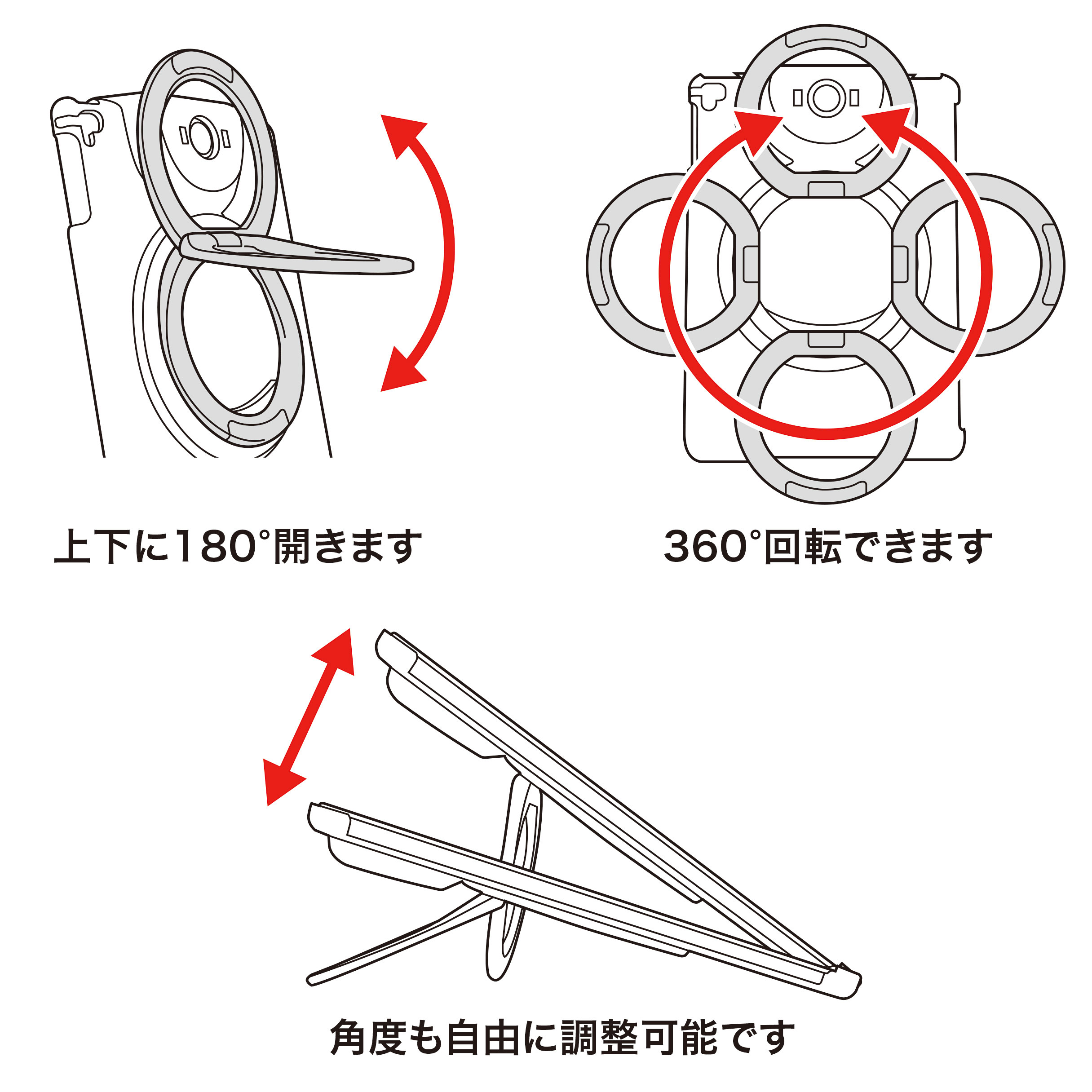 上下に180°開きます

360°回転できます

角度も自由に調整可能です