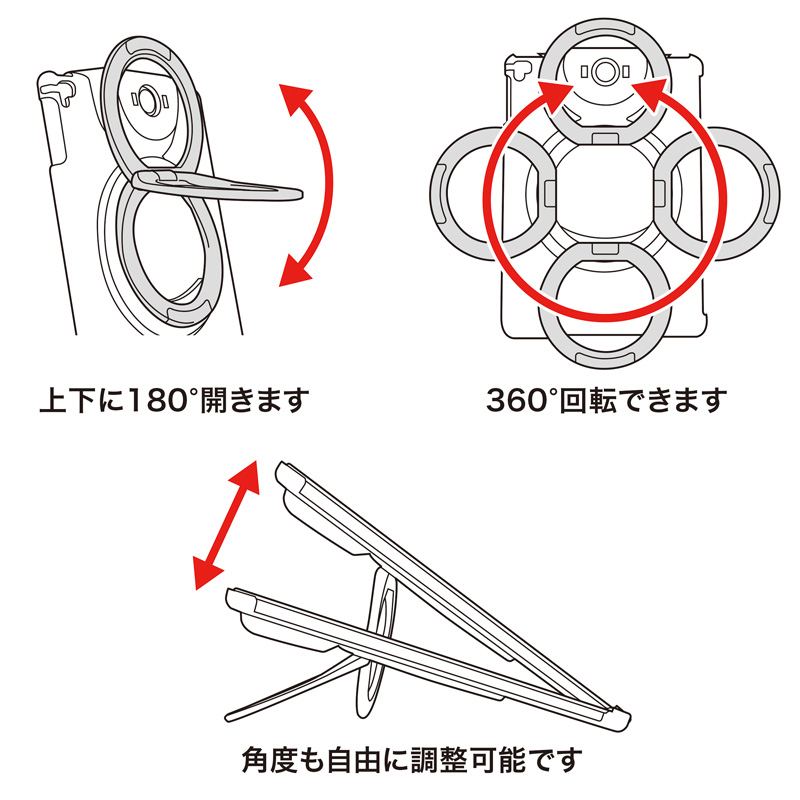 上下に180°開きます

360°回転できます

角度も自由に調整可能です