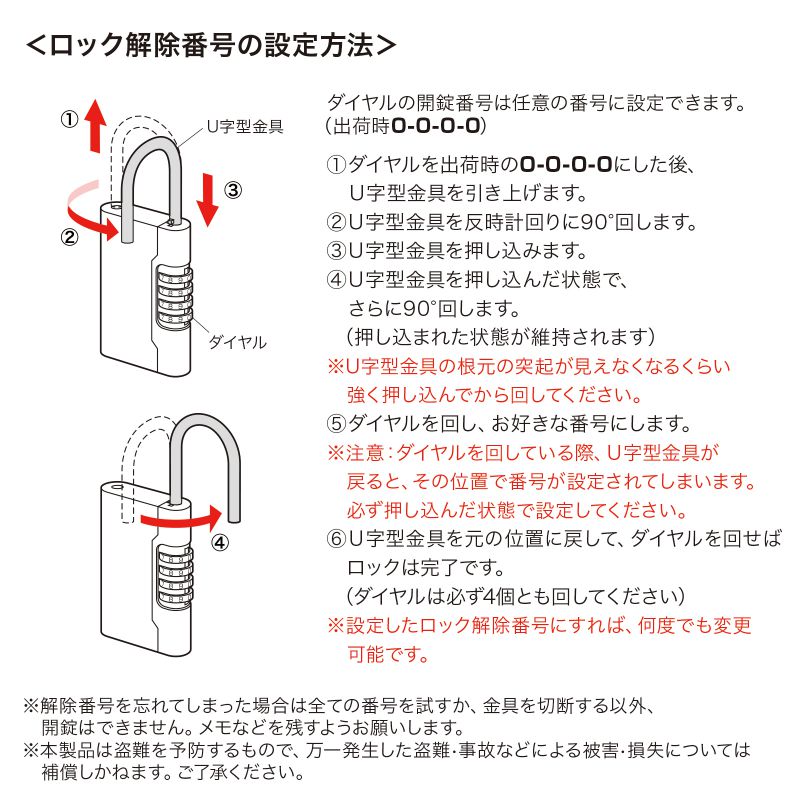 ＜ロック解除番号の設定方法＞

①
U字型金具
③
②
ダイヤル
④

ダイヤルの開錠番号は任意の番号に設定できます。（出荷時0-0-0-0）

①ダイヤルを出荷時の0-0-0-0にした後、U字型金具を引き上げます。
②U字型金具を反時計回りに90°回します。
③U字型金具を押し込みます。
④U字型金具を押し込んだ状態で、さらに90°回します。
（押し込まれた状態が維持されます）
※U字型金具の根元の突起が見えなくなるくらい強く押し込んでから回してください。
⑤ダイヤルを回し、お好きな番号にします。
※注意：ダイヤルを回している際、U字型金具が戻ると、その位置で番号が設定されてしまいます。必ず押し込んだ状態で設定してください。
⑥U字型金具を元の位置に戻して、ダイヤルを回せばロックは完了です。
（ダイヤルは必ず4個とも回してください）
※設定したロック解除番号にすれば、何度でも変更可能です。

※解除番号を忘れてしまった場合は全ての番号を試すか、金具を切断する以外、開錠はできません。メモなどを残すようお願いします。
※本製品は盗難を予防するもので、万一発生した盗難・事故などによる被害・損失については補償しかねます。ご了承ください。