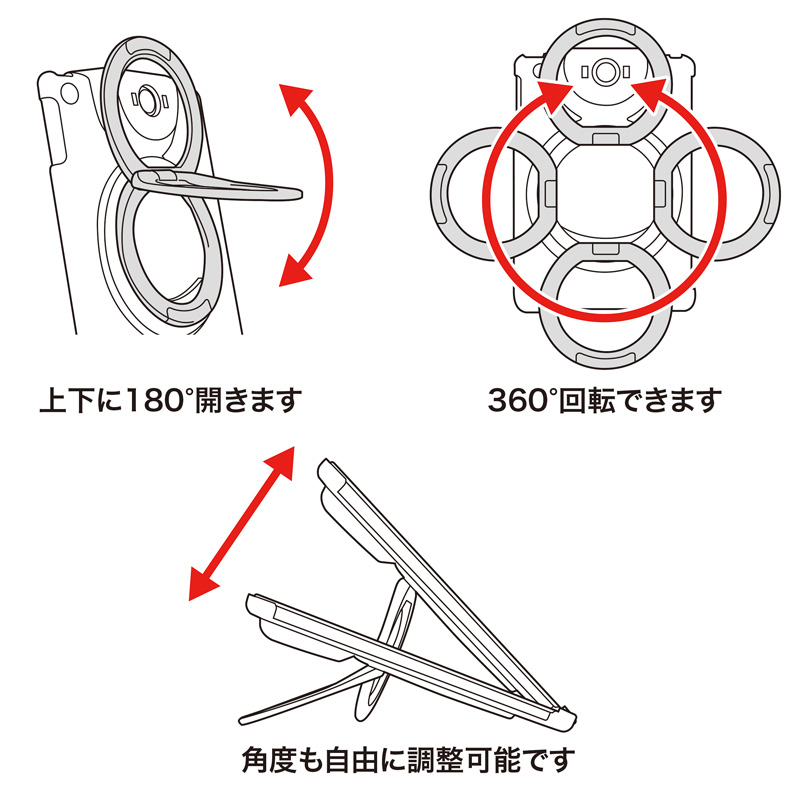 上下に180°開きます

360°回転できます

角度も自由に調整可能です