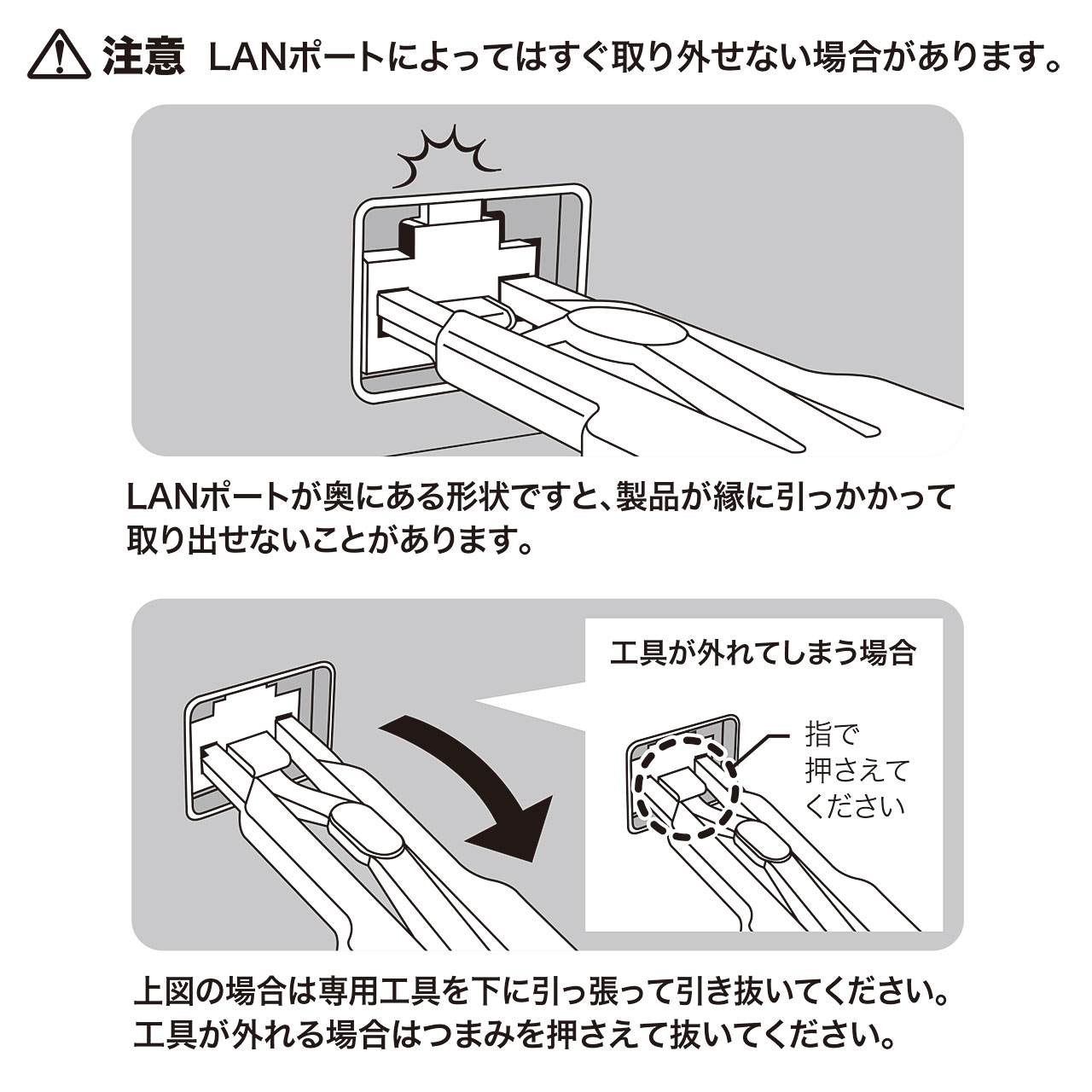 注意 LANポートによってはすぐ取り外せない場合があります。

LANポートが奥にある形状ですと、製品が縁に引っかかって取り出せないことがあります。

工具が外れてしまう場合

指で押さえてください

上図の場合は専用工具を下に引っ張って引き抜いてください。
工具が外れる場合はつまみを押さえて抜いてください。