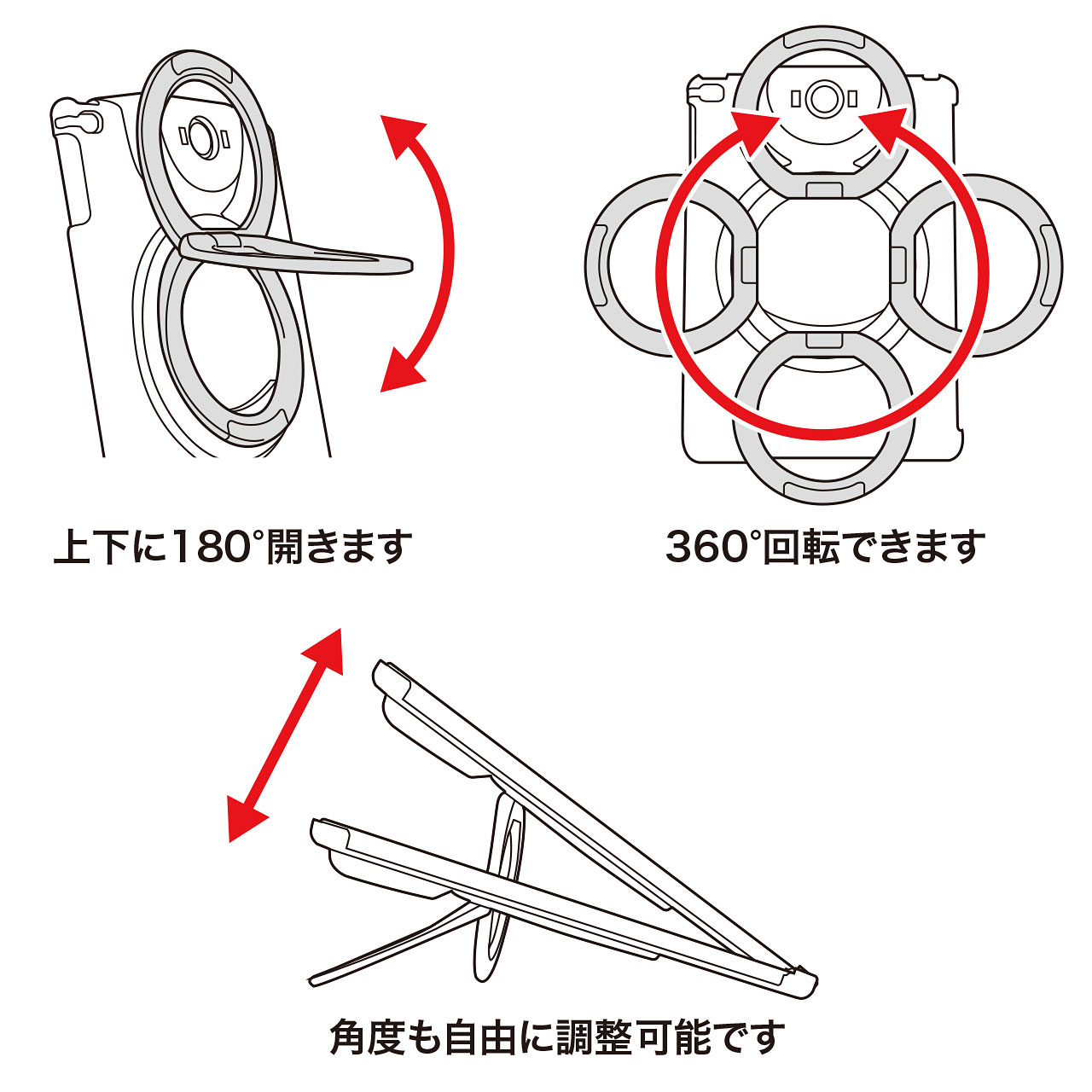 上下に180°開きます

360°回転できます

角度も自由に調整可能です