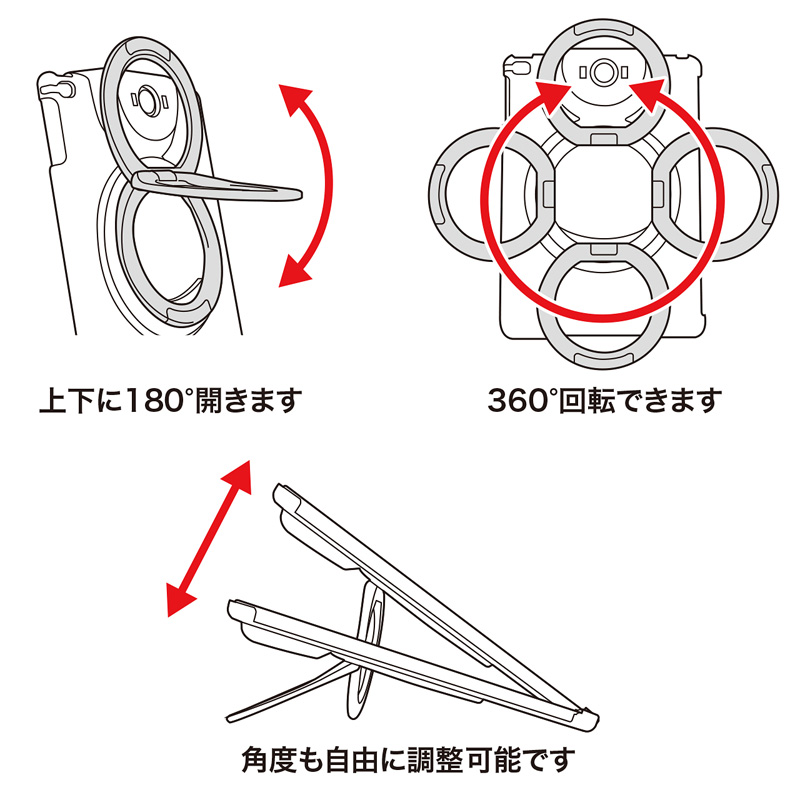 上下に180°開きます

360°回転できます

角度も自由に調整可能です