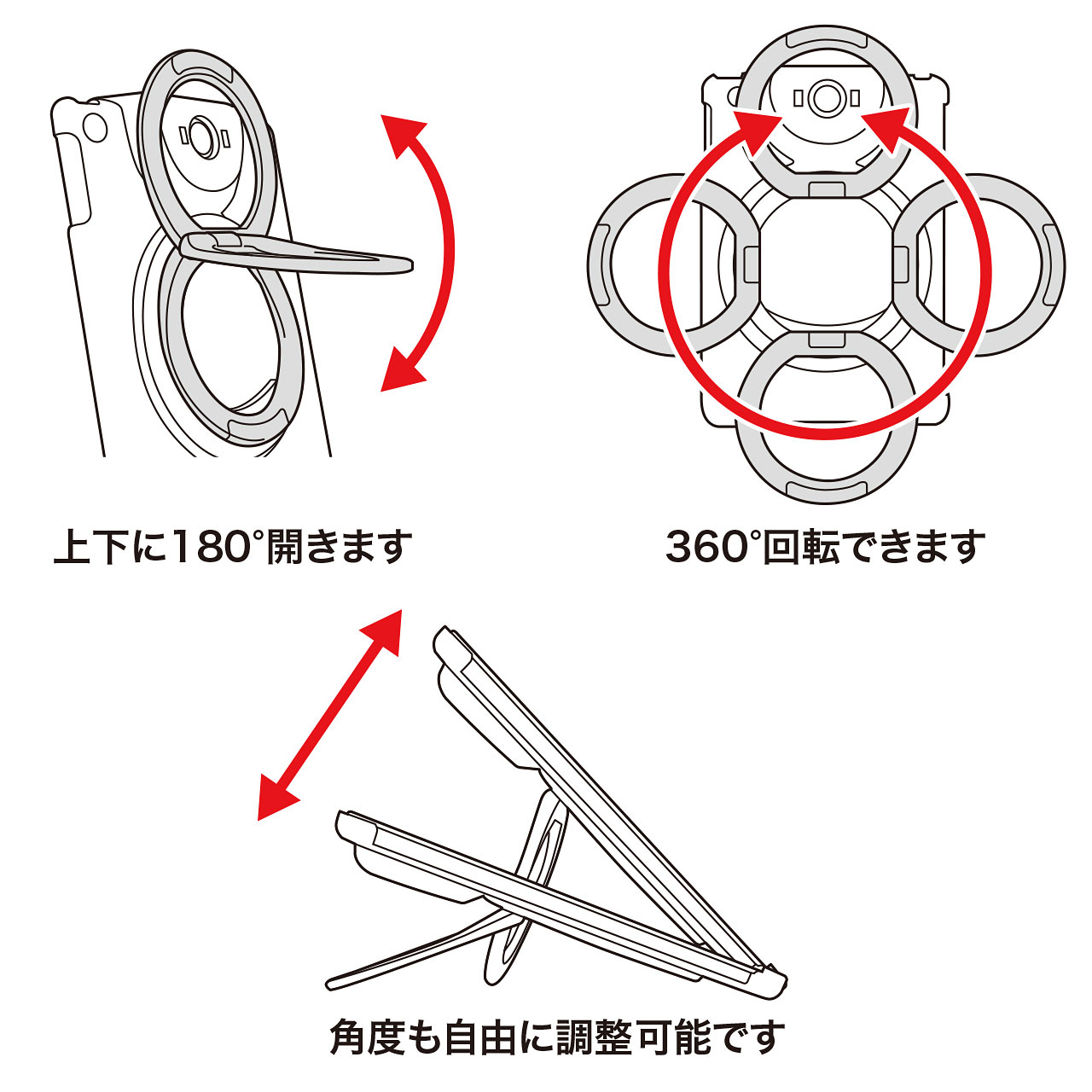 上下に180°開きます

360°回転できます

角度も自由に調整可能です