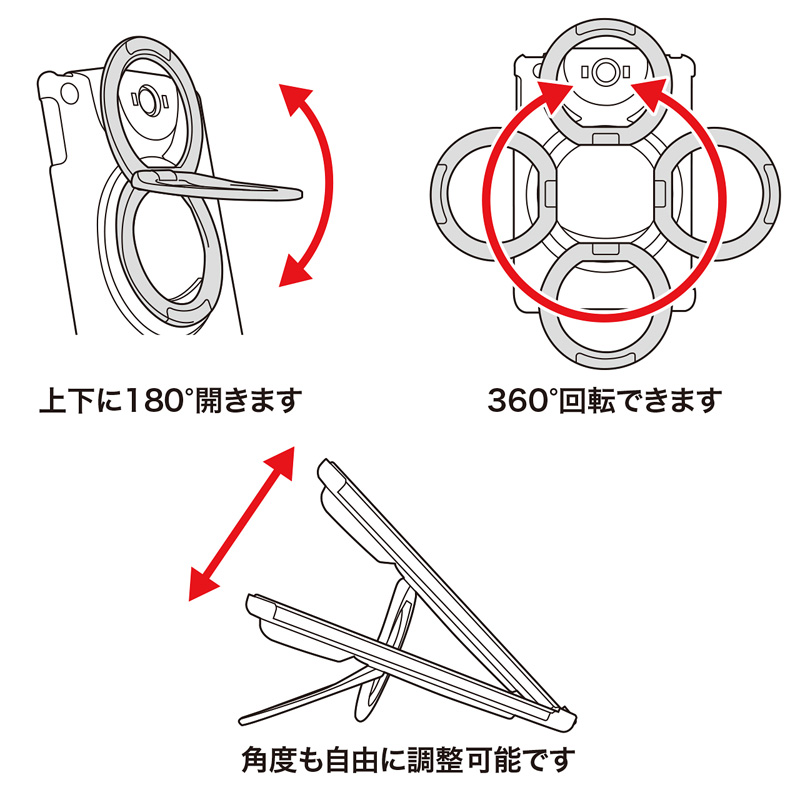 上下に180°開きます

360°回転できます

角度も自由に調整可能です